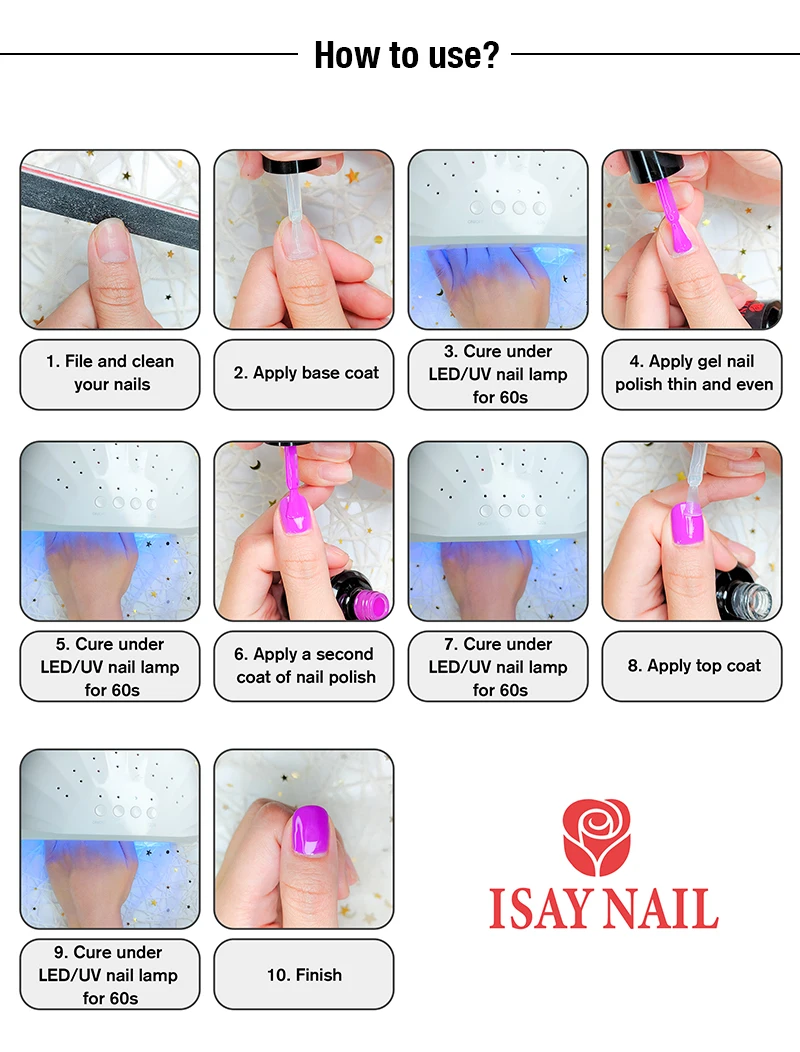 How to use?

1. File and clean your nails

2. Apply base coat

3. Cure under LED/UV nail lamp for 60s

4. Apply gel nail polish thin and even

5. Cure under LED/UV nail lamp for 60s

6. Apply a second coat of nail polish

7. Cure under LED/UV nail lamp for 60s

8. Apply top coat

9. Cure under LED/UV nail lamp for 60s

10. Finish

ISAY NAIL