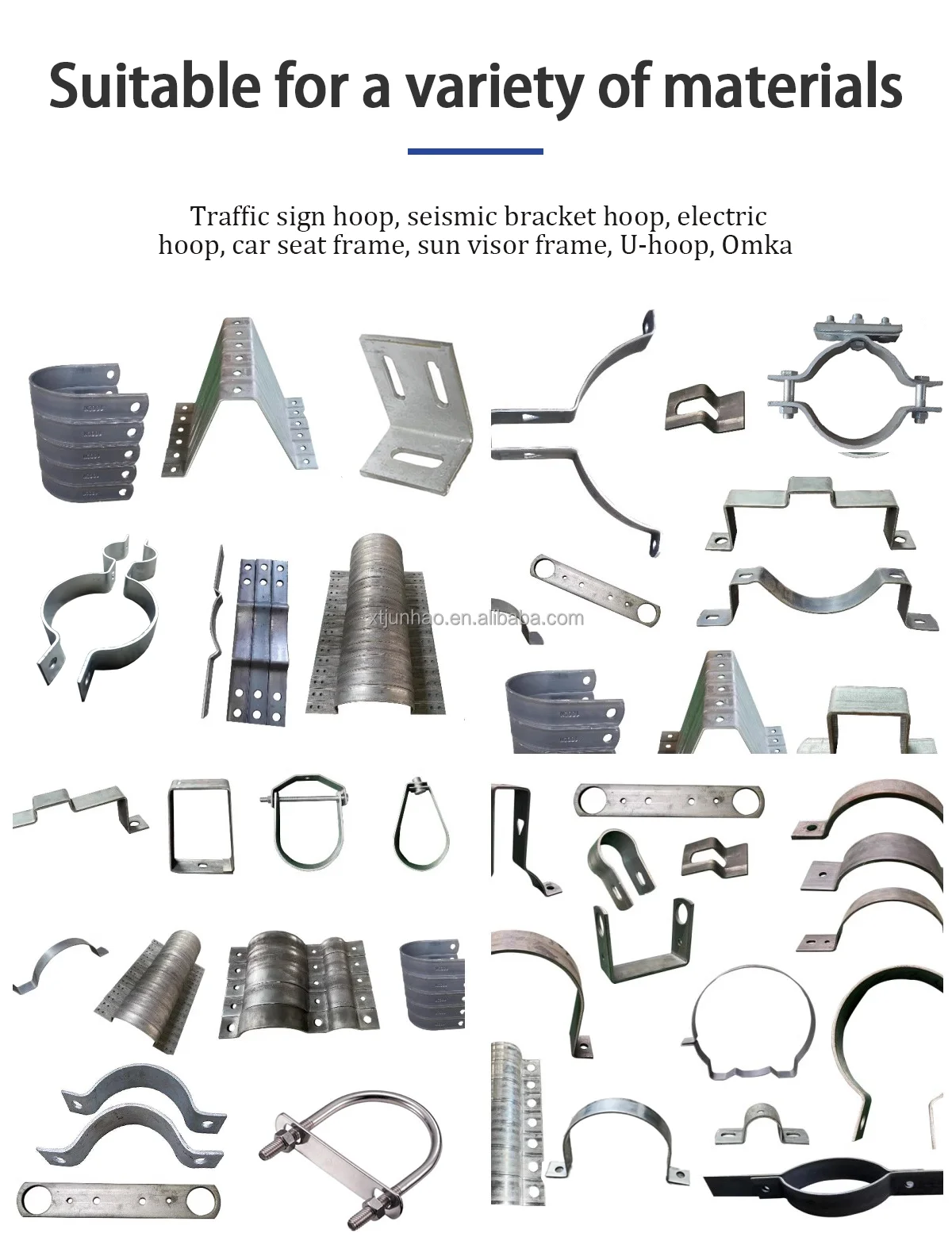 Suitable for a variety of materials

Traffic sign hoop, seismic bracket hoop, electric hoop, car seat frame, sun visor frame, U-hoop, Omka

xtjunhao.en.alibaba.com