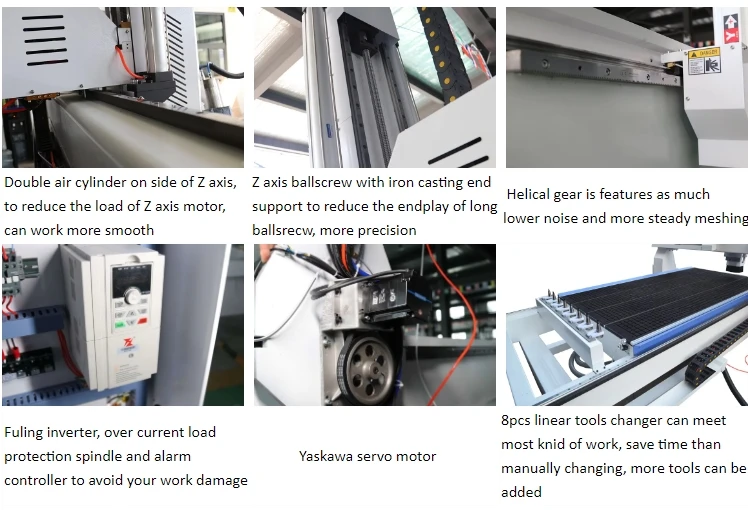 Double air cylinder on side of Z axis, to reduce the load of Z axis motor, can work more smooth

Z axis ballscrew with iron casting end support to reduce the endplay of long ballsrecw, more precision

Helical gear is features as much lower noise and more steady meshing

Fuling inverter, over current load protection spindle and alarm controller to avoid your work damage

Yaskawa servo motor

8pcs linear tools changer can meet most knid of work, save time than manually changing, more tools can be added