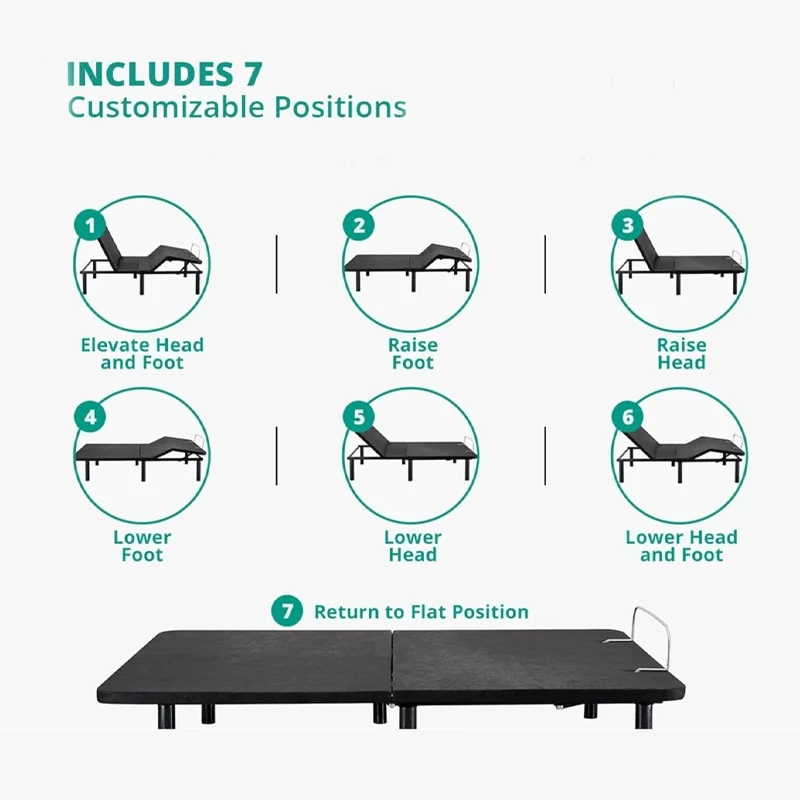 INCLUDES 7
Customizable Positions

1
Elevate Head and Foot

2
Raise Foot

3
Raise Head

4
Lower Foot

5
Lower Head

6
Lower Head and Foot

7 Return to Flat Position