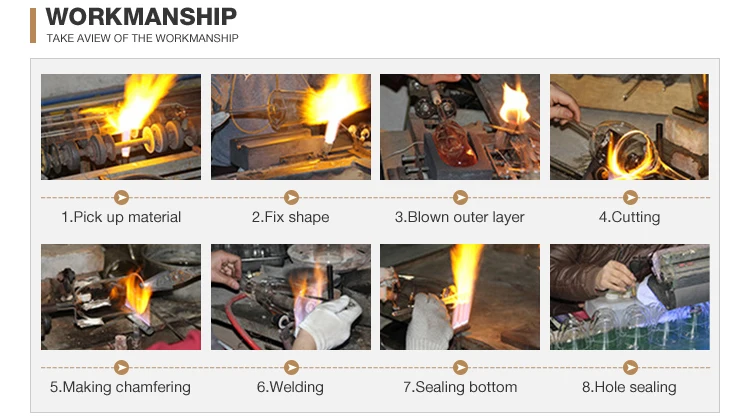 WORKMANSHIP
TAKE AVIEW OF THE WORKMANSHIP

1.Pick up material
2.Fix shape
3.Blown outer layer
4.Cutting

5.Making chamfering
6.Welding
7.Sealing bottom
8.Hole sealing