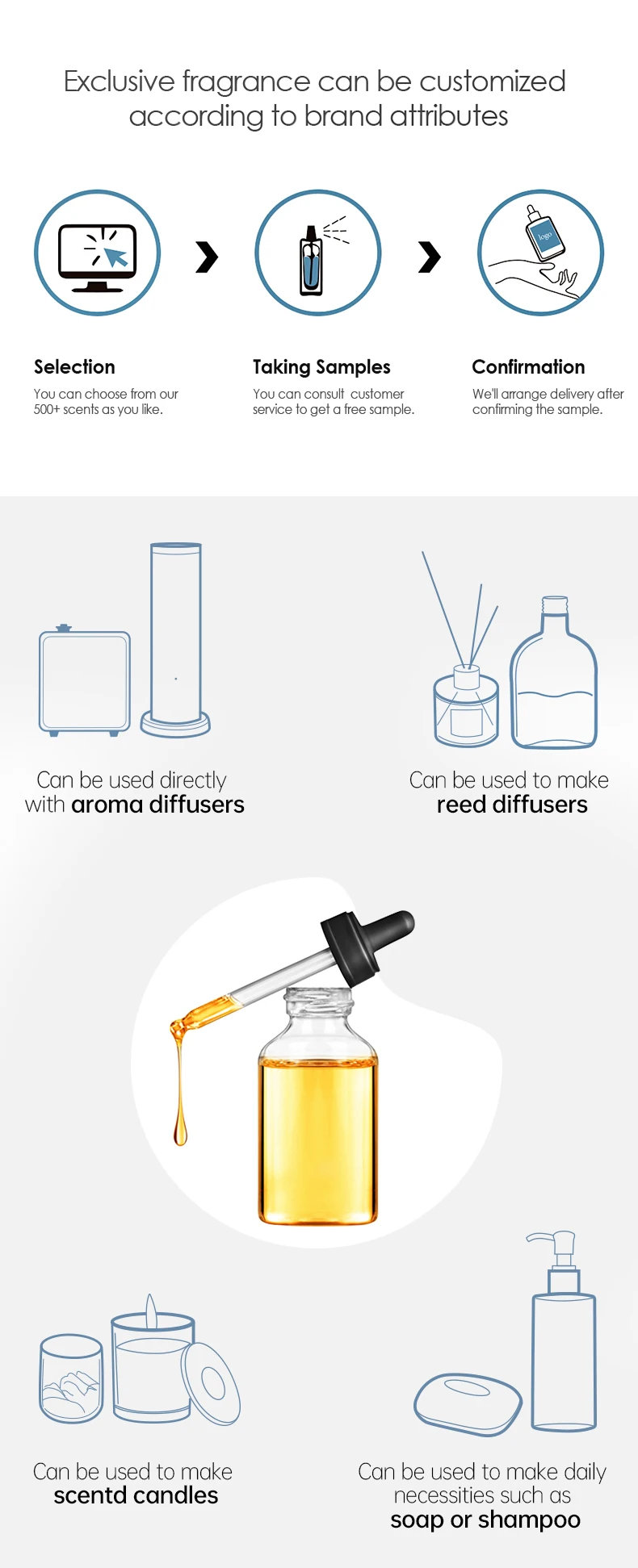 Exclusive fragrance can be customized according to brand attributes

logo

Selection
You can choose from our 500+ scents as you like.

Taking Samples
You can consult customer service to get a free sample.

Confirmation
We'll arrange delivery after confirming the sample.

Can be used directly with aroma diffusers

Can be used to make reed diffusers

Can be used to make scentd candles

Can be used to make daily necessities such as soap or shampoo