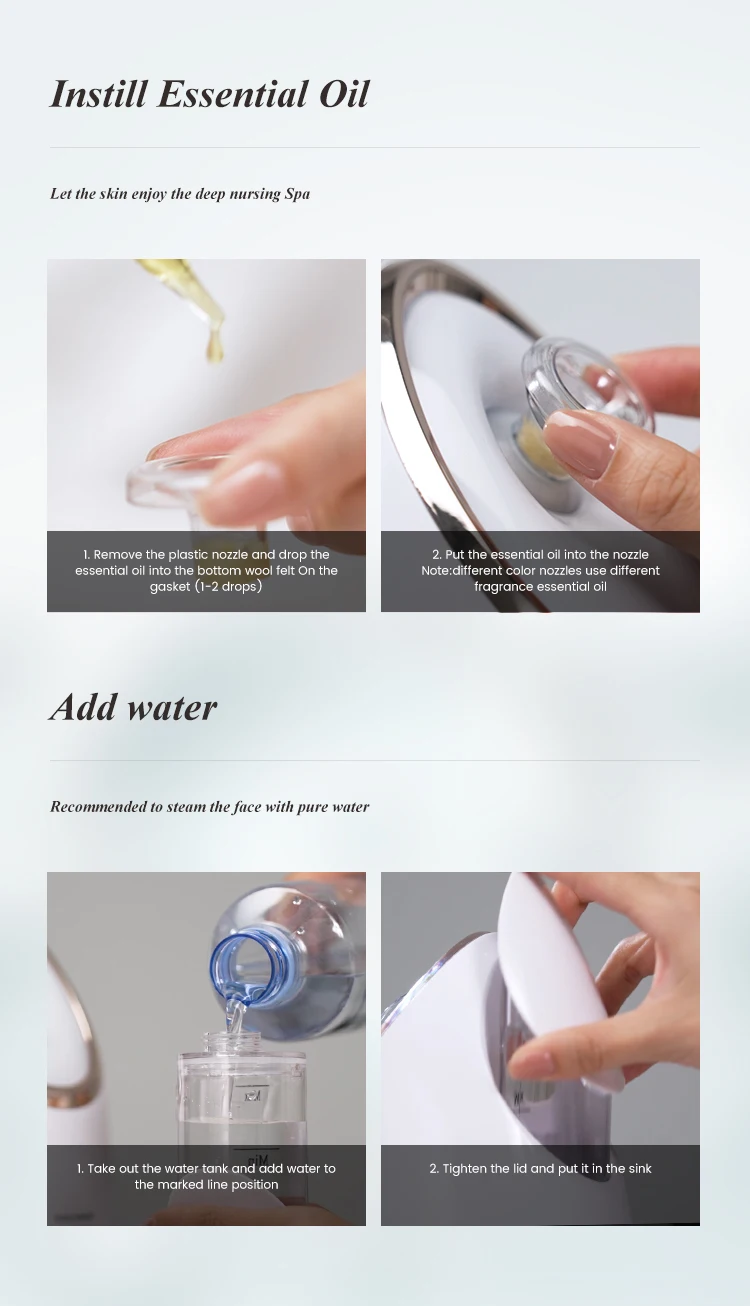 Instill Essential Oil

Let the skin enjoy the deep nursing Spa

1. Remove the plastic nozzle and drop the essential oil into the bottom wool felt On the gasket (1-2 drops)

2. Put the essential oil into the nozzle Note:different color nozzles use different fragrance essential oil

Add water

Recommended to steam the face with pure water

1. Take out the water tank and add water to the marked line position

2. Tighten the lid and put it in the sink