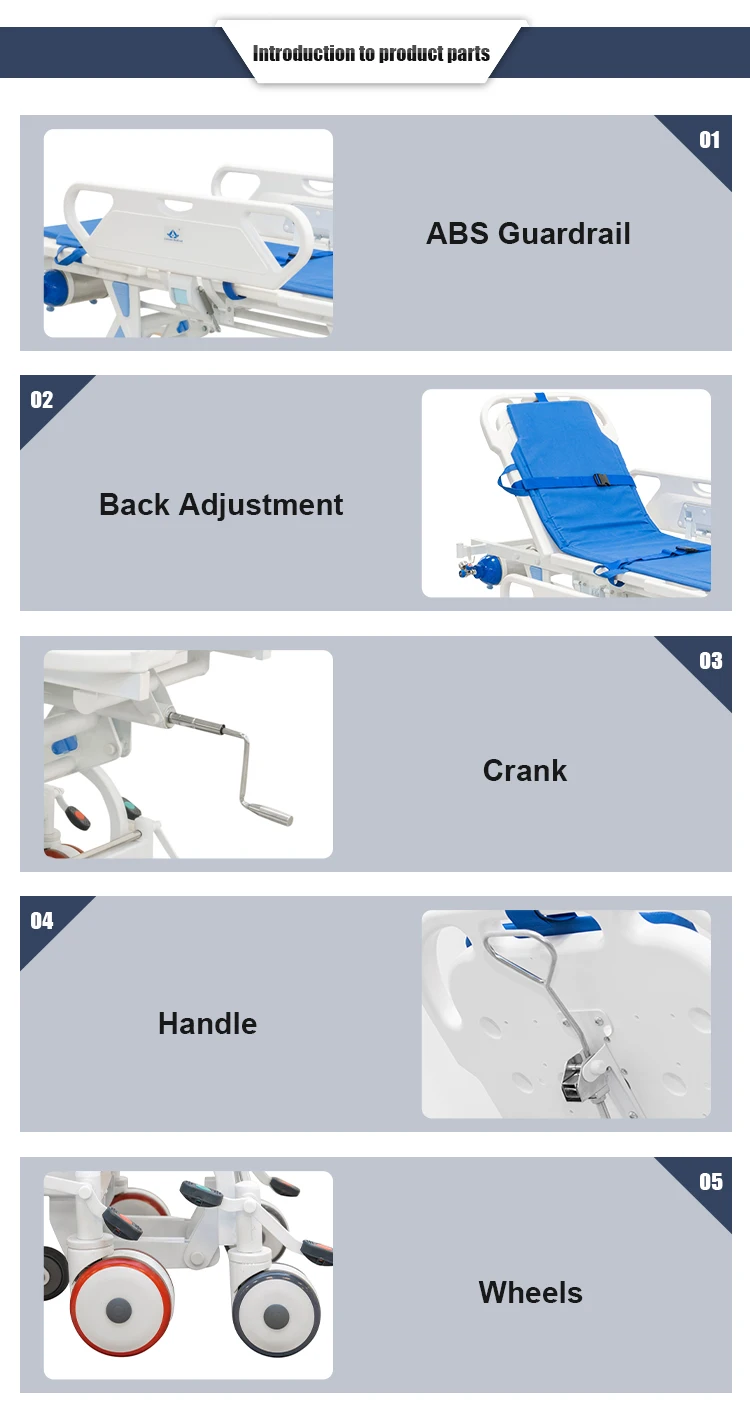 Introduction to product parts

01

ABS Guardrail

02

Back Adjustment

03

Crank

04

Handle

05

Wheels