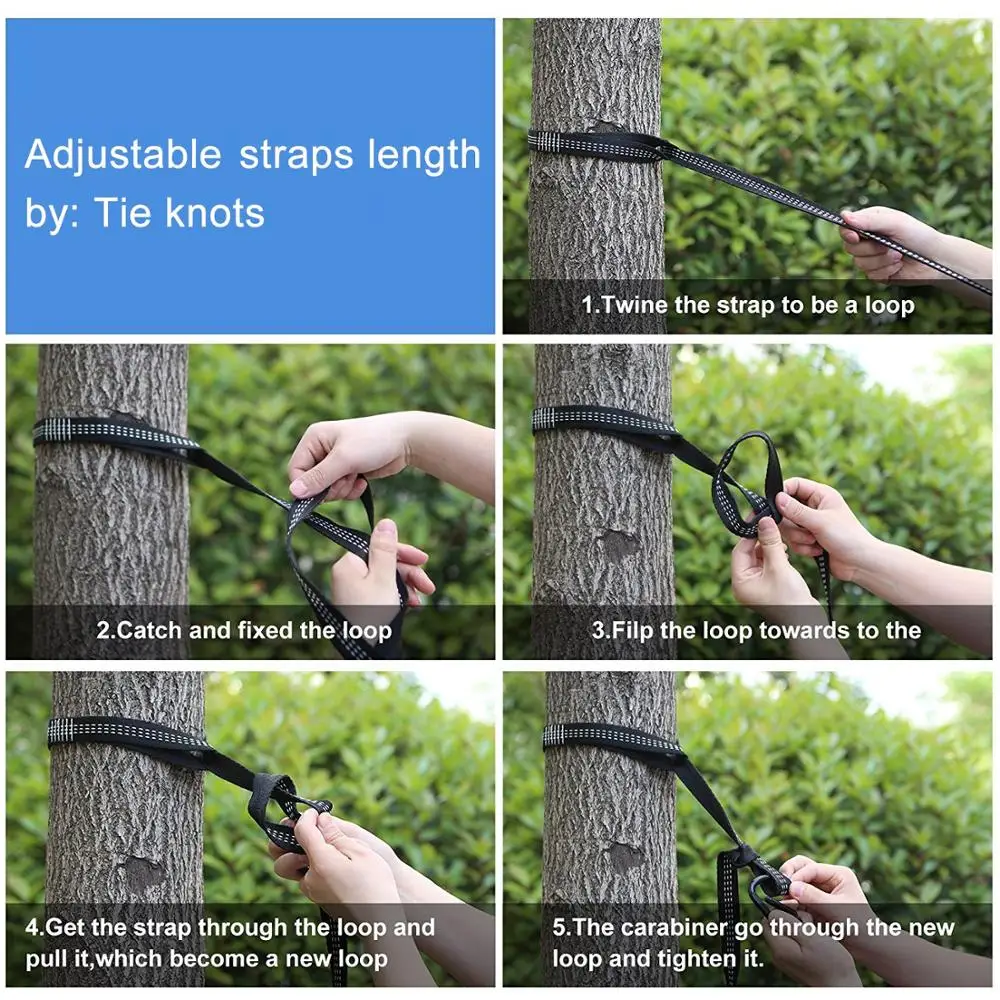 Adjustable straps length by: Tie knots

1.Twine the strap to be a loop

2.Catch and fixed the loop

3.Filp the loop towards to the

4.Get the strap through the loop and pull it,which become a new loop

5.The carabiner go through the new loop and tighten it.