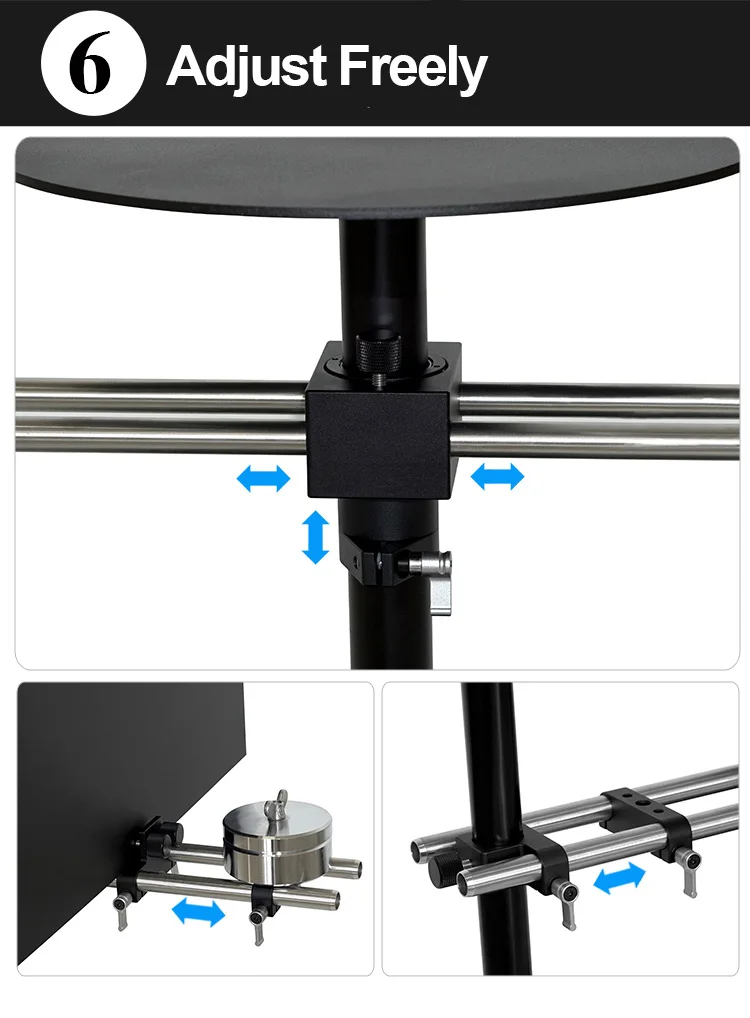 6 Adjust Freely