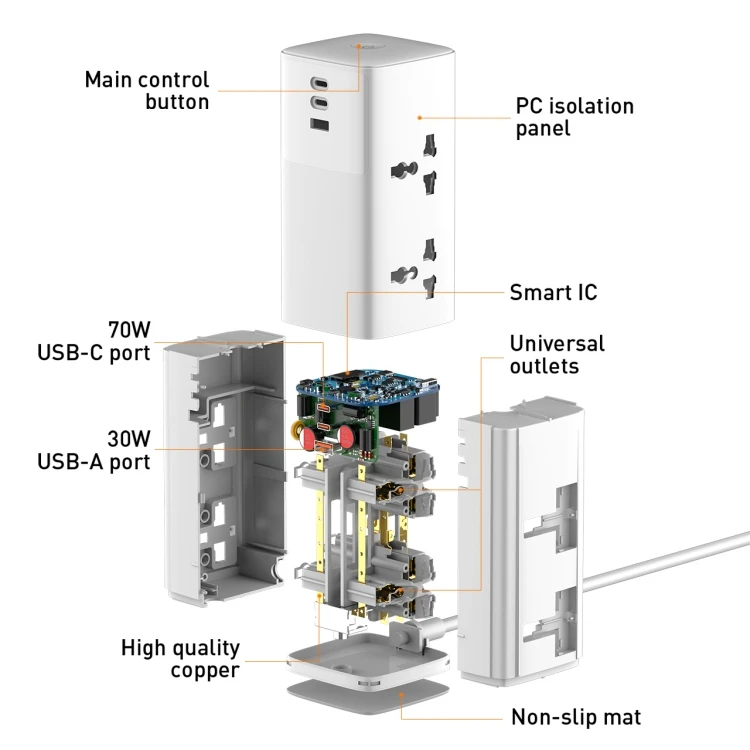 Main control button

PC isolation panel

Smart IC

70W USB-C port

Universal outlets

30W USB-A port

High quality copper

Non-slip mat