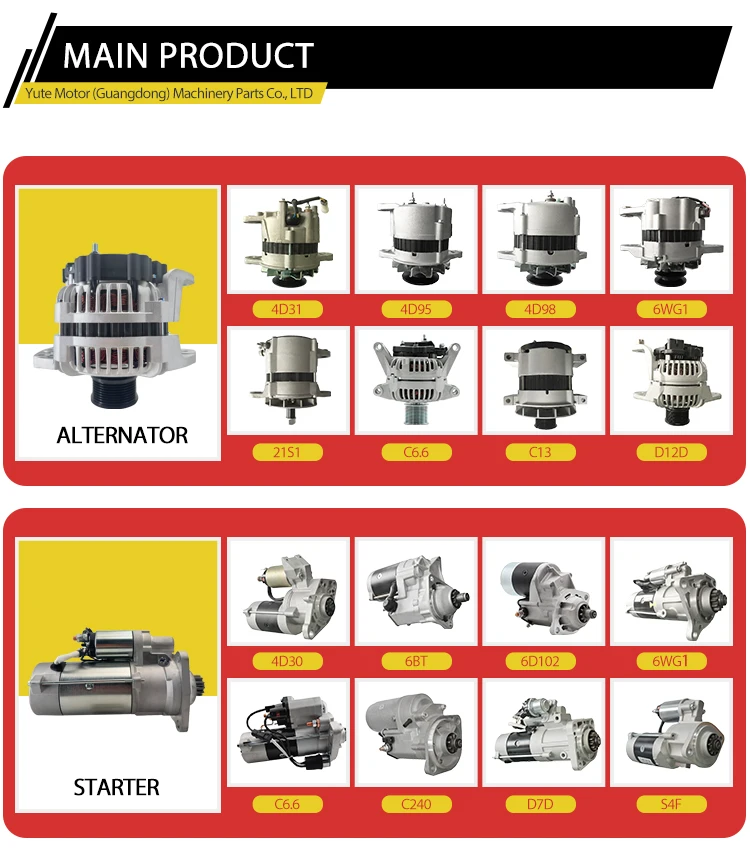 MAIN PRODUCT
Yute Motor (Guangdong) Machinery Parts Co., LTD

ALTERNATOR

4D31
4D95
4D98
6WG1
21S1
C6.6
C13
D12D

STARTER

4D30
6BT
6D102
6WG1
C6.6
C240
D7D
S4F