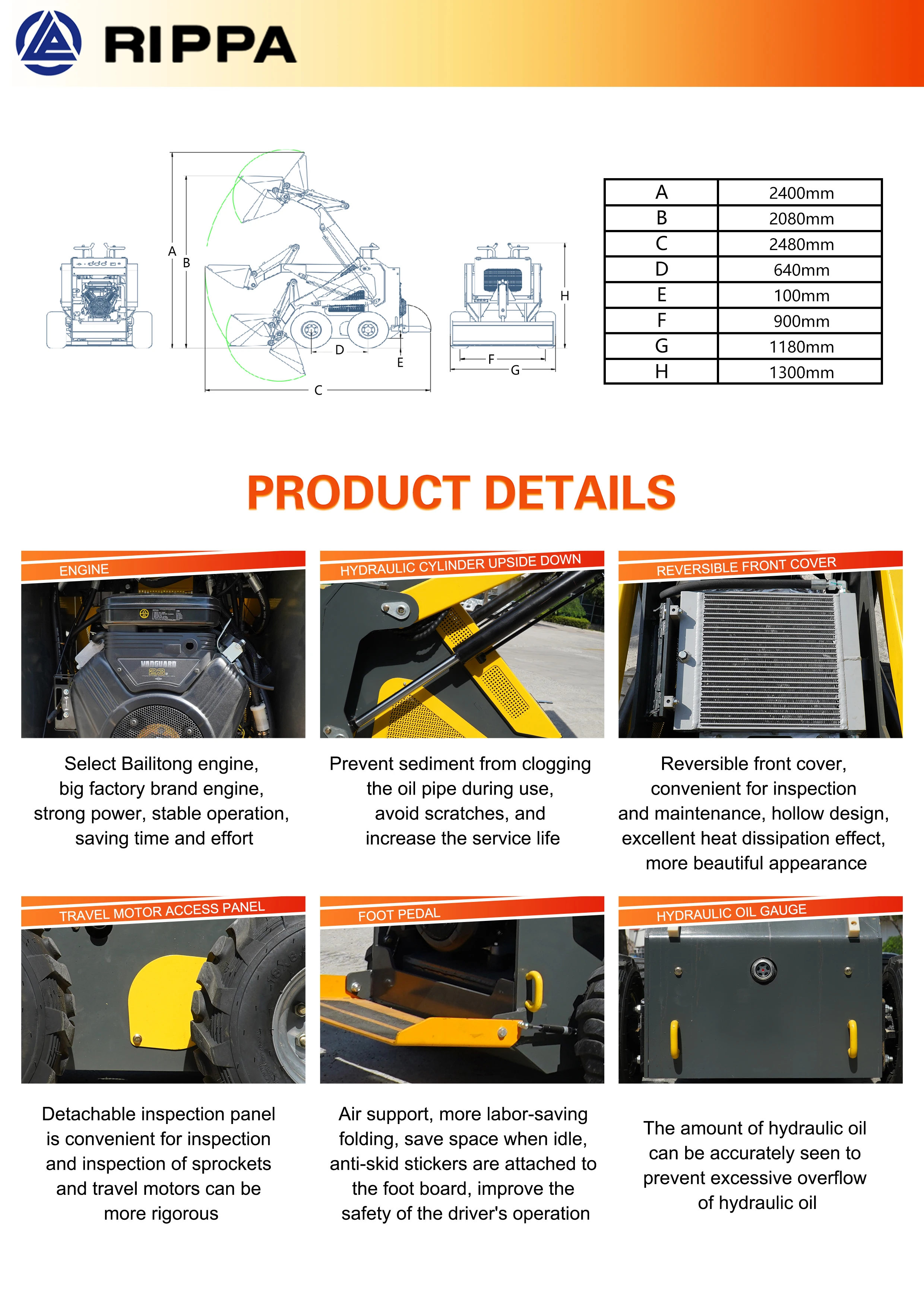 RIPPA

A
B
D
E
C
H
F
G

| A | 2400mm |
|---|---|
| B | 2080mm |
| C | 2480mm |
| D | 640mm |
| E | 100mm |
| F | 900mm |
| G | 1180mm |
| H | 1300mm |

PRODUCT DETAILS

ENGINE

VANGUARD 23

Select Bailitong engine, big factory brand engine, strong power, stable operation, saving time and effort

HYDRAULIC CYLINDER UPSIDE DOWN

Prevent sediment from clogging the oil pipe during use, avoid scratches, and increase the service life

REVERSIBLE FRONT COVER

Reversible front cover, convenient for inspection and maintenance, hollow design, excellent heat dissipation effect, more beautiful appearance

TRAVEL MOTOR ACCESS PANEL

Detachable inspection panel is convenient for inspection and inspection of sprockets and travel motors can be more rigorous

FOOT PEDAL

Air support, more labor-saving folding, save space when idle, anti-skid stickers are attached to the foot board, improve the safety of the driver's operation

HYDRAULIC OIL GAUGE

The amount of hydraulic oil can be accurately seen to prevent excessive overflow of hydraulic oil