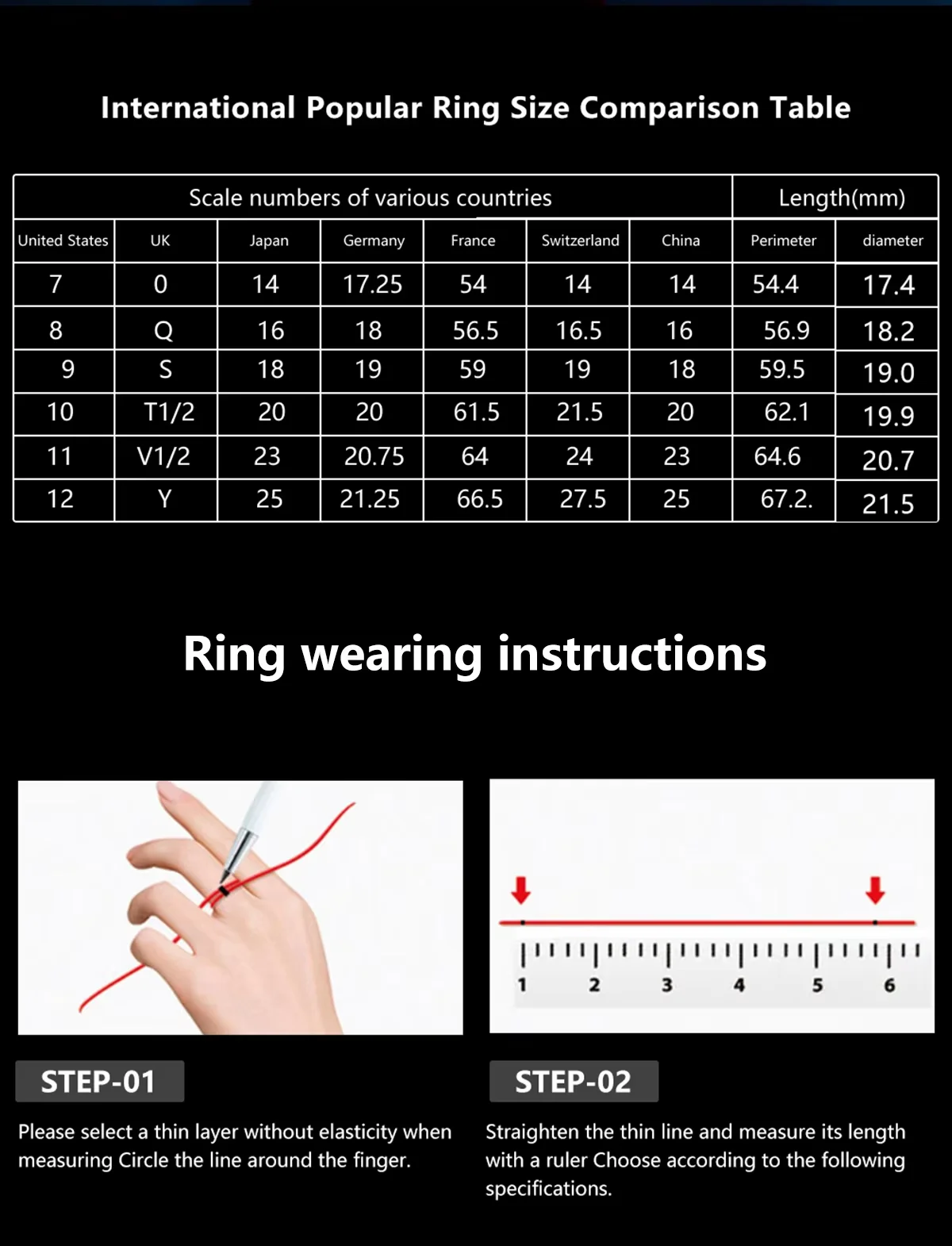 International Popular Ring Size Comparison Table

| Scale numbers of various countries | | | | | | | Length(mm) | |
|---|---|---|---|---|---|---|---|---|
| United States | UK | Japan | Germany | France | Switzerland | China | Perimeter | diameter |
| 7 | 0 | 14 | 17.25 | 54 | 14 | 14 | 54.4 | 17.4 |
| 8 | Q | 16 | 18 | 56.5 | 16.5 | 16 | 56.9 | 18.2 |
| 9 | S | 18 | 19 | 59 | 19 | 18 | 59.5 | 19.0 |
| 10 | T1/2 | 20 | 20 | 61.5 | 21.5 | 20 | 62.1 | 19.9 |
| 11 | V1/2 | 23 | 20.75 | 64 | 24 | 23 | 64.6 | 20.7 |
| 12 | Y | 25 | 21.25 | 66.5 | 27.5 | 25 | 67.2. | 21.5 |

Ring wearing instructions

1 2 3 4 5 6

STEP-01

Please select a thin layer without elasticity when measuring Circle the line around the finger.

STEP-02

Straighten the thin line and measure its length with a ruler Choose according to the following specifications.