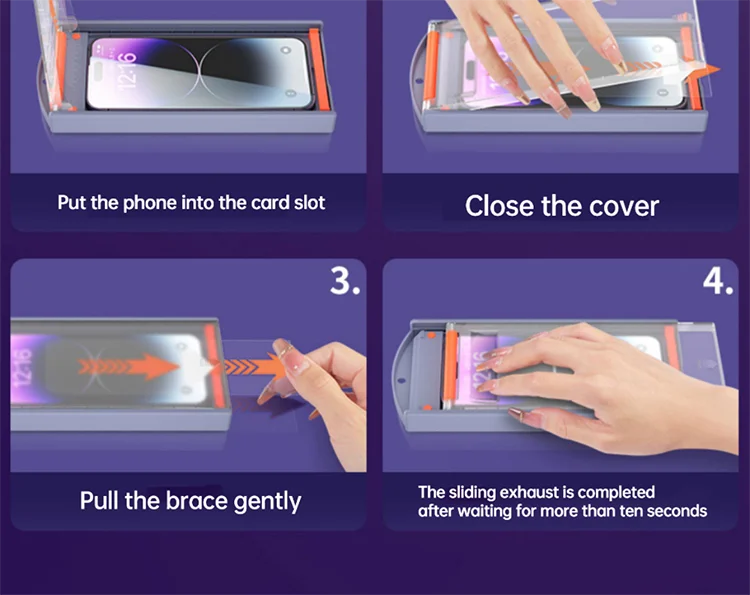 12:16

Put the phone into the card slot

Close the cover

3.

12:16

Pull the brace gently

4.

12:16

The sliding exhaust is completed after waiting for more than ten seconds