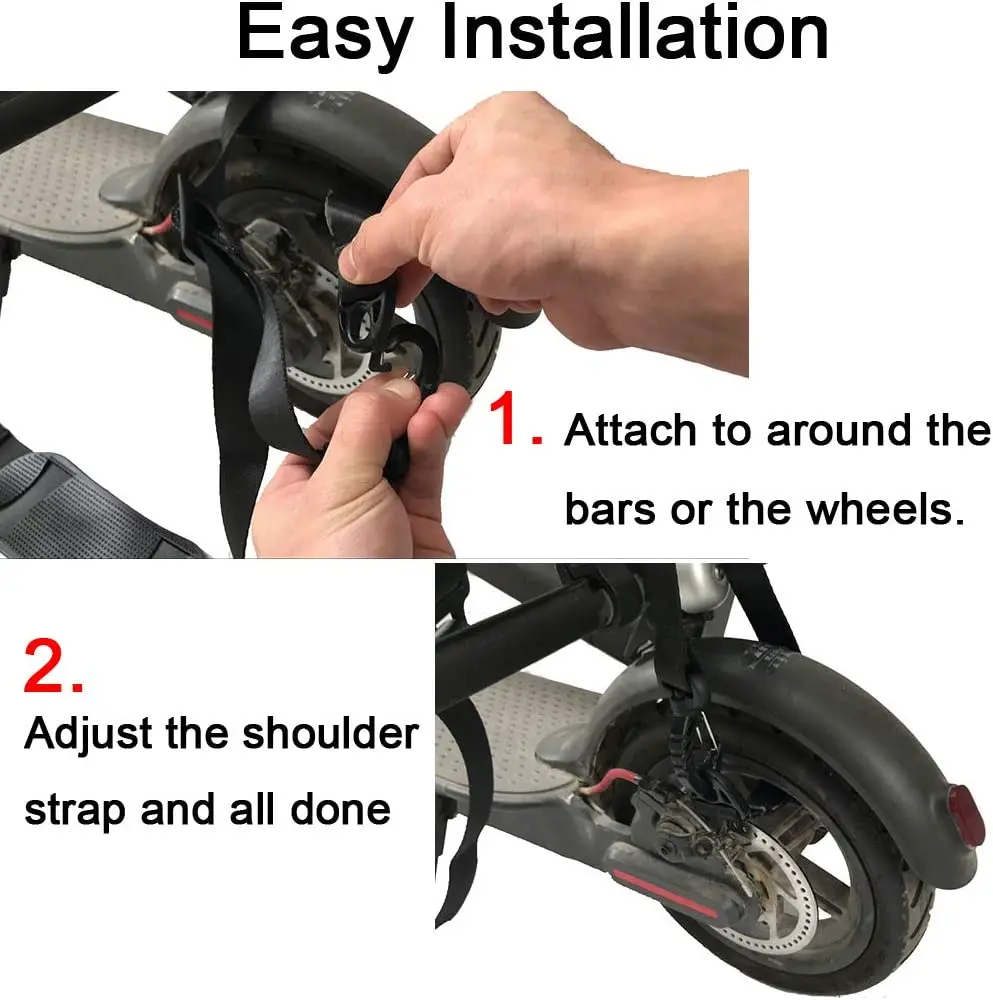 Easy Installation

1. Attach to around the bars or the wheels.

2.
Adjust the shoulder strap and all done