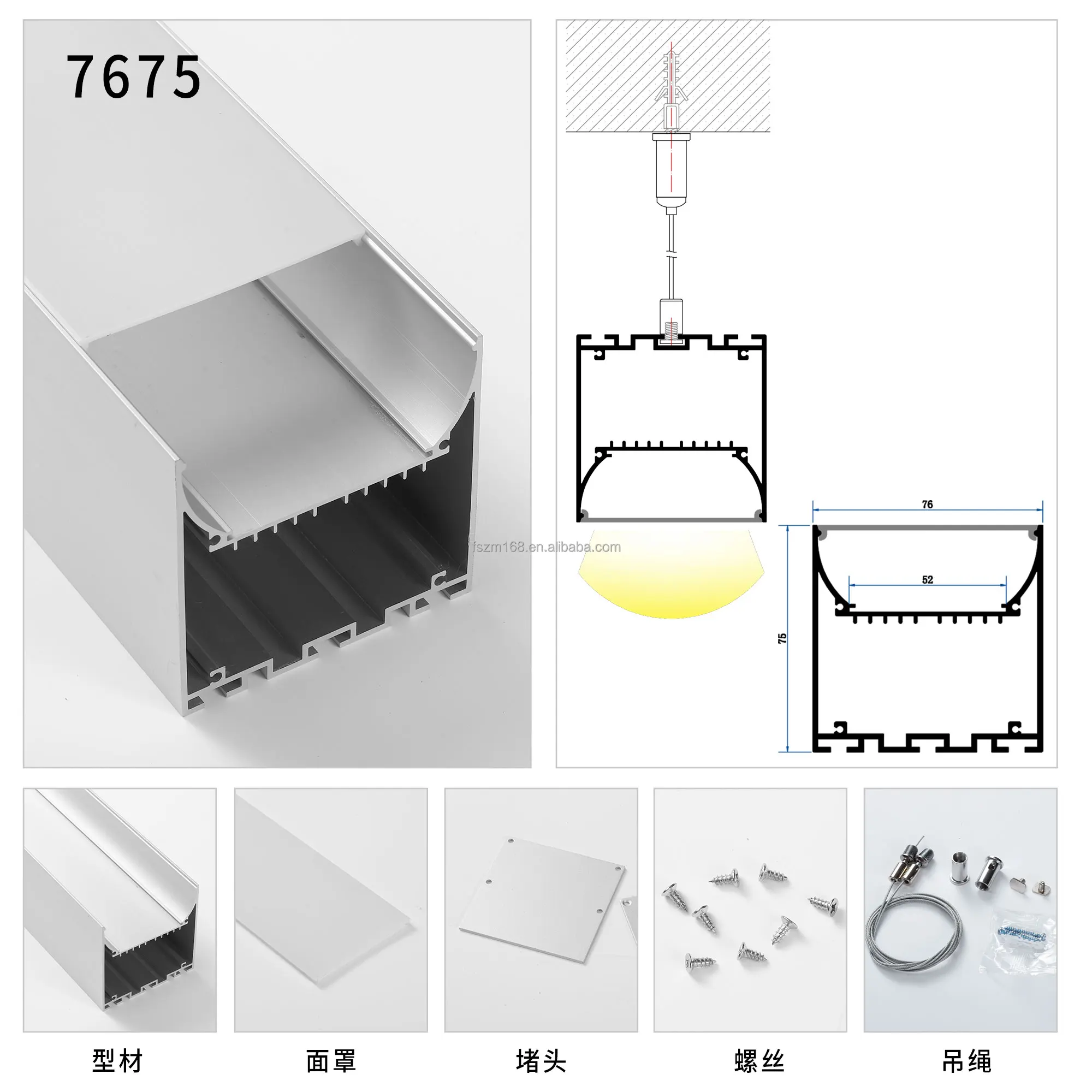 7675

fszm168.en.alibaba.com

76

52

75

型材

面罩

堵头

螺丝

吊绳