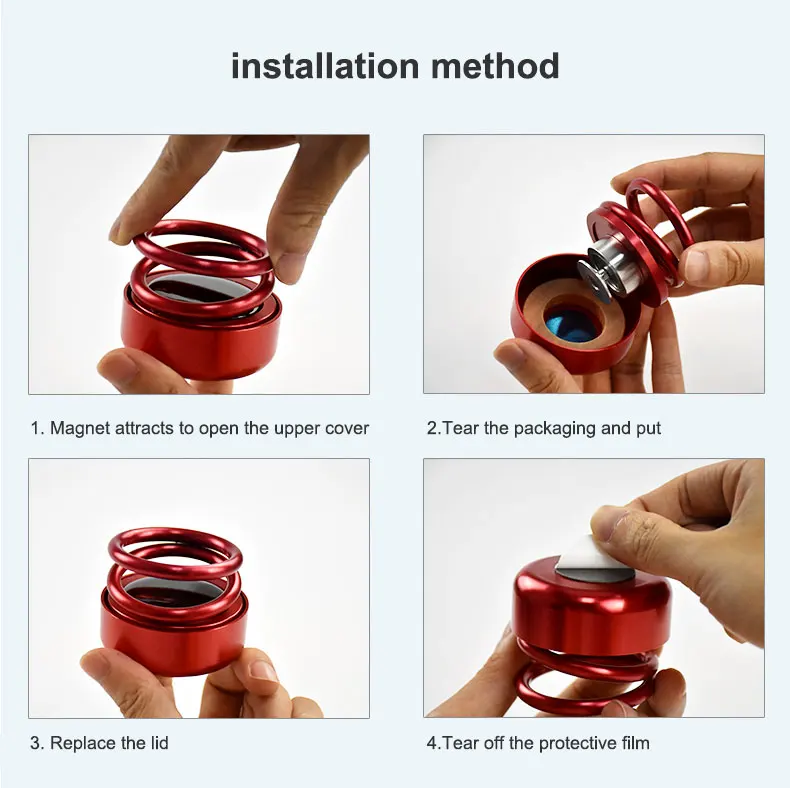 installation method

1. Magnet attracts to open the upper cover

2.Tear the packaging and put

3. Replace the lid

4.Tear off the protective film