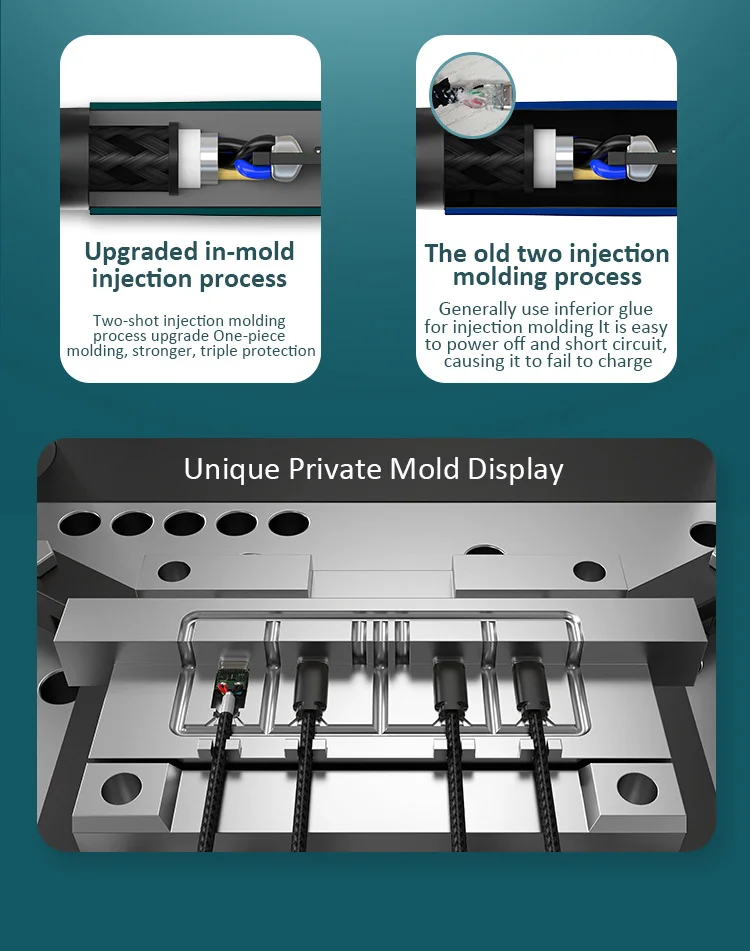 Upgraded in-mold injection process

Two-shot injection molding process upgrade One-piece molding, stronger, triple protection

The old two injection molding process

Generally use inferior glue for injection molding It is easy to power off and short circuit, causing it to fail to charge

Unique Private Mold Display