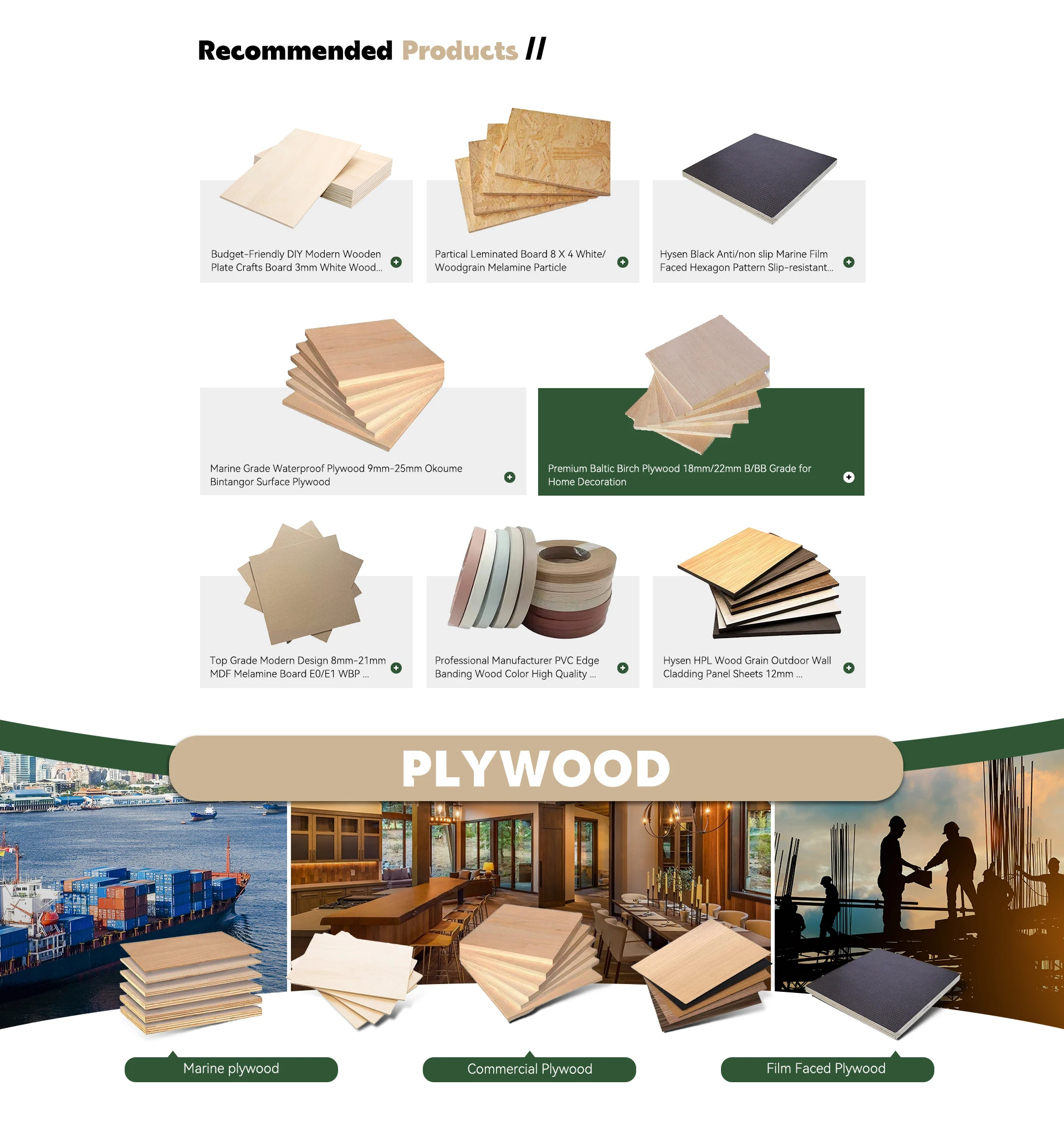 Recommended Products //

Budget-Friendly DIY Modern Wooden Plate Crafts Board 3mm White Wood...

Partical Leminated Board 8 X 4 White/ Woodgrain Melamine Particle

Hysen Black Anti/non slip Marine Film Faced Hexagon Pattern Slip-resistant...

Marine Grade Waterproof Plywood 9mm-25mm Okoume Bintangor Surface Plywood

Premium Baltic Birch Plywood 18mm/22mm B/BB Grade for Home Decoration

Top Grade Modern Design 8mm-21mm MDF Melamine Board E0/E1 WBP ...

Professional Manufacturer PVC Edge Banding Wood Color High Quality ...

Hysen HPL Wood Grain Outdoor Wall Cladding Panel Sheets 12mm ...

PLYWOOD

Marine plywood

Commercial Plywood

Film Faced Plywood