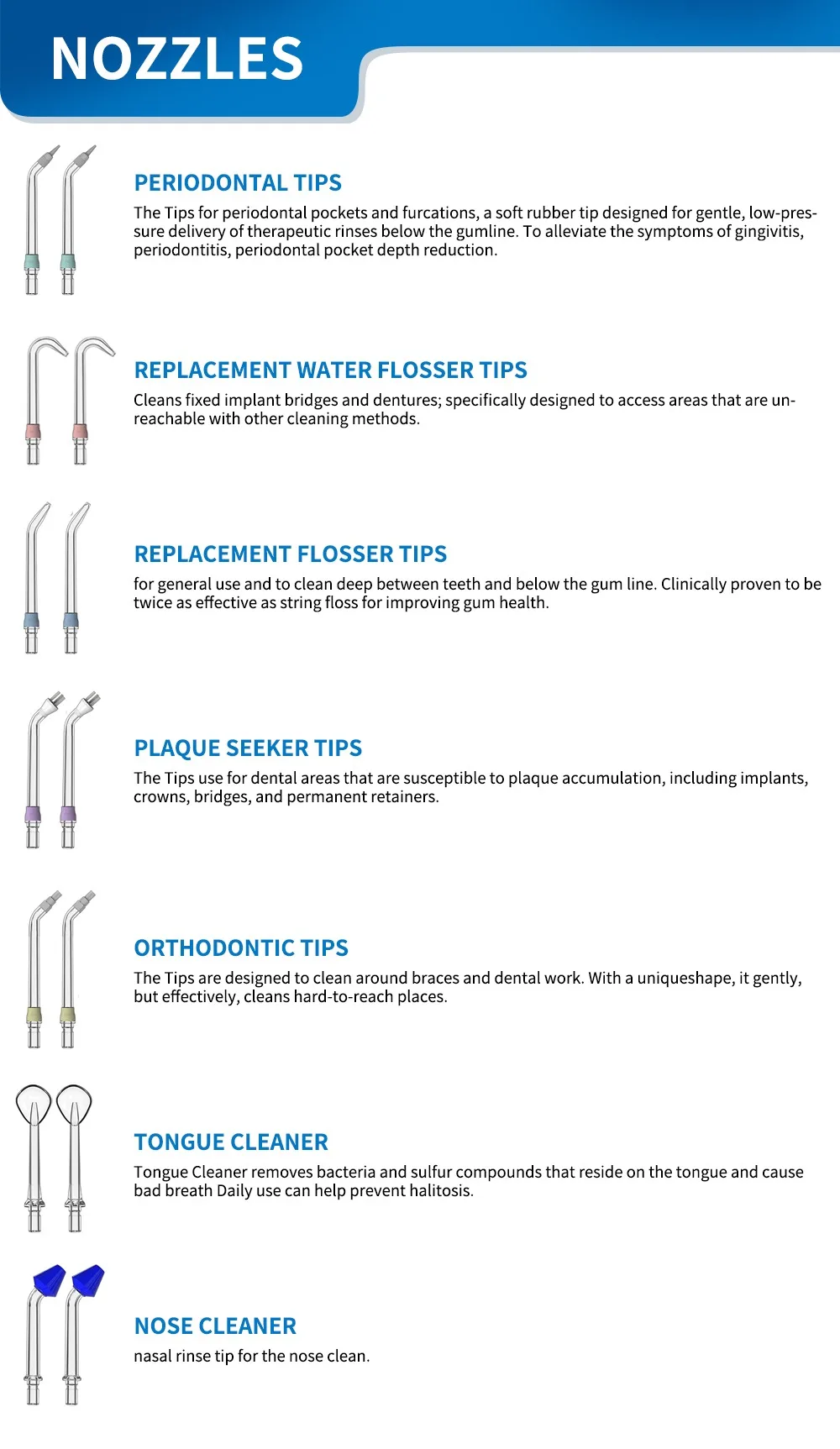 NOZZLES

PERIODONTAL TIPS

The Tips for periodontal pockets and furcations, a soft rubber tip designed for gentle, low-pressure delivery of therapeutic rinses below the gumline. To alleviate the symptoms of gingivitis, periodontitis, periodontal pocket depth reduction.

REPLACEMENT WATER FLOSSER TIPS

Cleans fixed implant bridges and dentures; specifically designed to access areas that are unreachable with other cleaning methods.

REPLACEMENT FLOSSER TIPS

for general use and to clean deep between teeth and below the gum line. Clinically proven to be twice as effective as string floss for improving gum health.

PLAQUE SEEKER TIPS

The Tips use for dental areas that are susceptible to plaque accumulation, including implants, crowns, bridges, and permanent retainers.

ORTHODONTIC TIPS

The Tips are designed to clean around braces and dental work. With a uniqueshape, it gently, but effectively, cleans hard-to-reach places.

TONGUE CLEANER

Tongue Cleaner removes bacteria and sulfur compounds that reside on the tongue and cause bad breath Daily use can help prevent halitosis.

NOSE CLEANER

nasal rinse tip for the nose clean.