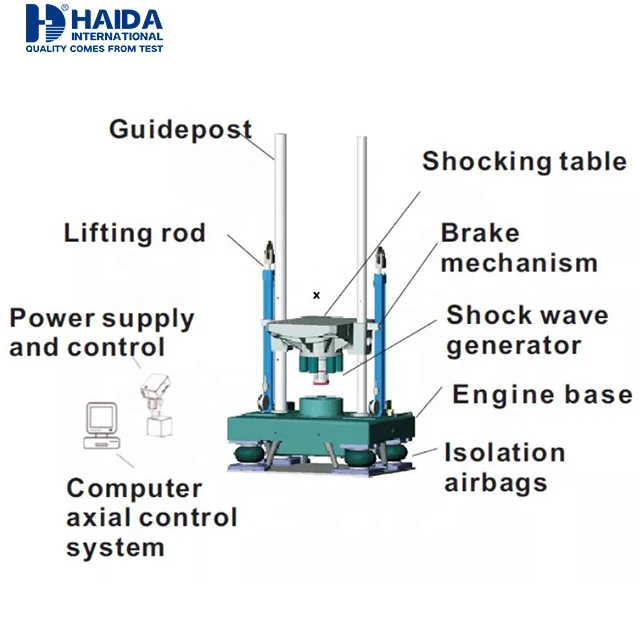 HAIDA
INTERNATIONAL
QUALITY COMES FROM TEST

Guidepost

Shocking table

Lifting rod

Brake mechanism

Power supply and control

Shock wave generator

Engine base

Isolation airbags

Computer axial control system