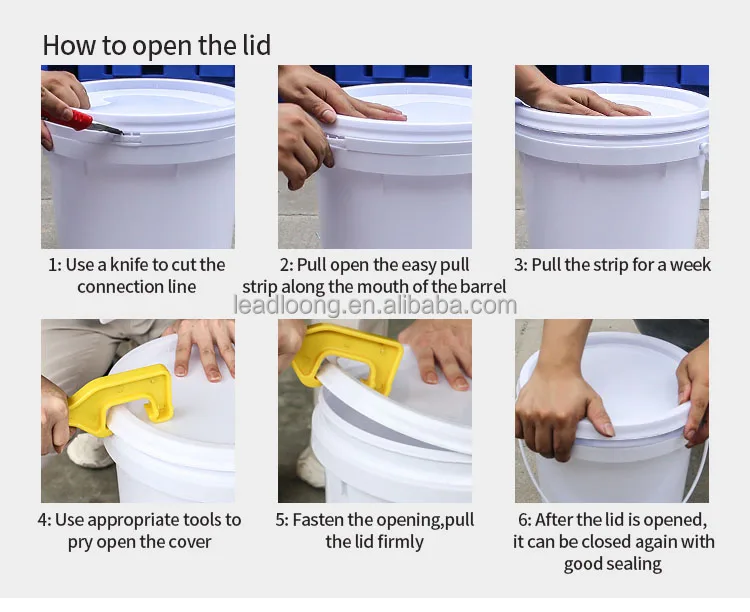 How to open the lid

1: Use a knife to cut the connection line

2: Pull open the easy pull strip along the mouth of the barrel

3: Pull the strip for a week

leadloong.en.alibaba.com

4: Use appropriate tools to pry open the cover

5: Fasten the opening,pull the lid firmly

6: After the lid is opened, it can be closed again with good sealing