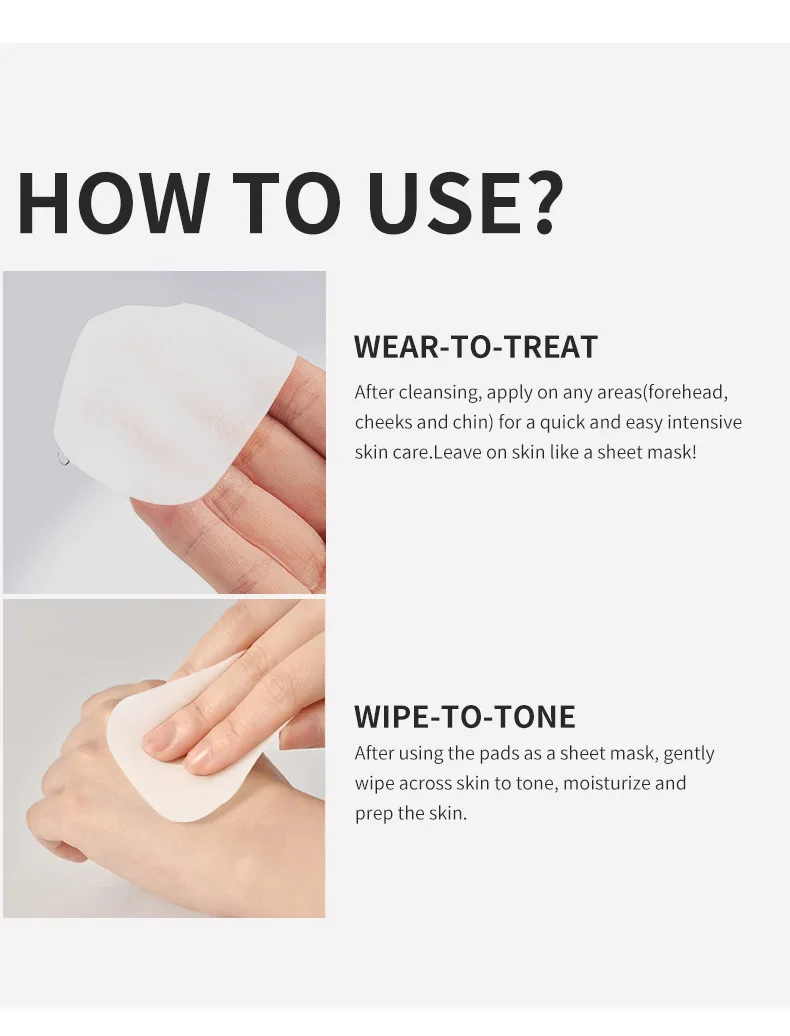 HOW TO USE?

WEAR-TO-TREAT
After cleansing, apply on any areas(forehead, cheeks and chin) for a quick and easy intensive skin care.Leave on skin like a sheet mask!

WIPE-TO-TONE
After using the pads as a sheet mask, gently wipe across skin to tone, moisturize and prep the skin.