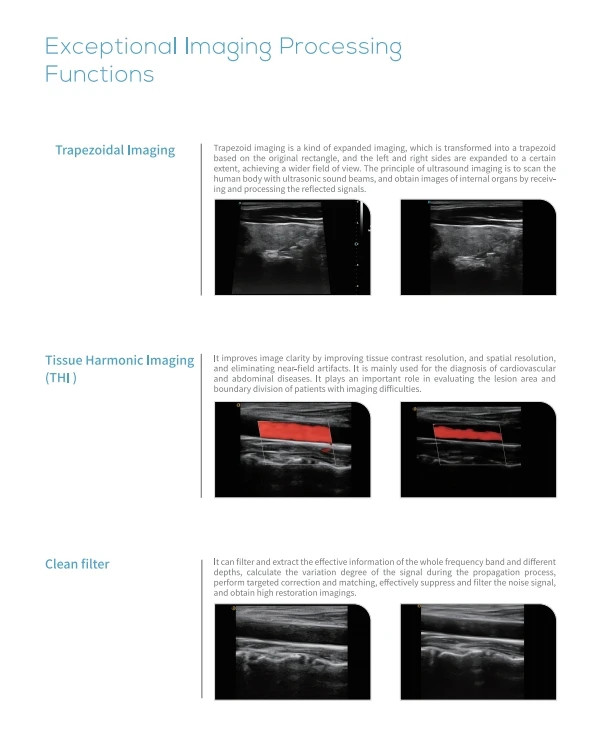 Exceptional Imaging Processing Functions

Trapezoidal Imaging

Trapezoid imaging is a kind of expanded imaging, which is transformed into a trapezoid based on the original rectangle, and the left and right sides are expanded to a certain extent, achieving a wider field of view. The principle of ultrasound imaging is to scan the human body with ultrasonic sound beams, and obtain images of internal organs by receiving and processing the reflected signals.

Tissue Harmonic Imaging (THI )

It improves image clarity by improving tissue contrast resolution, and spatial resolution, and eliminating near-field artifacts. It is mainly used for the diagnosis of cardiovascular and abdominal diseases. It plays an important role in evaluating the lesion area and boundary division of patients with imaging difficulties.

Clean filter

It can filter and extract the effective information of the whole frequency band and different depths, calculate the variation degree of the signal during the propagation process, perform targeted correction and matching, effectively suppress and filter the noise signal, and obtain high restoration imagings.