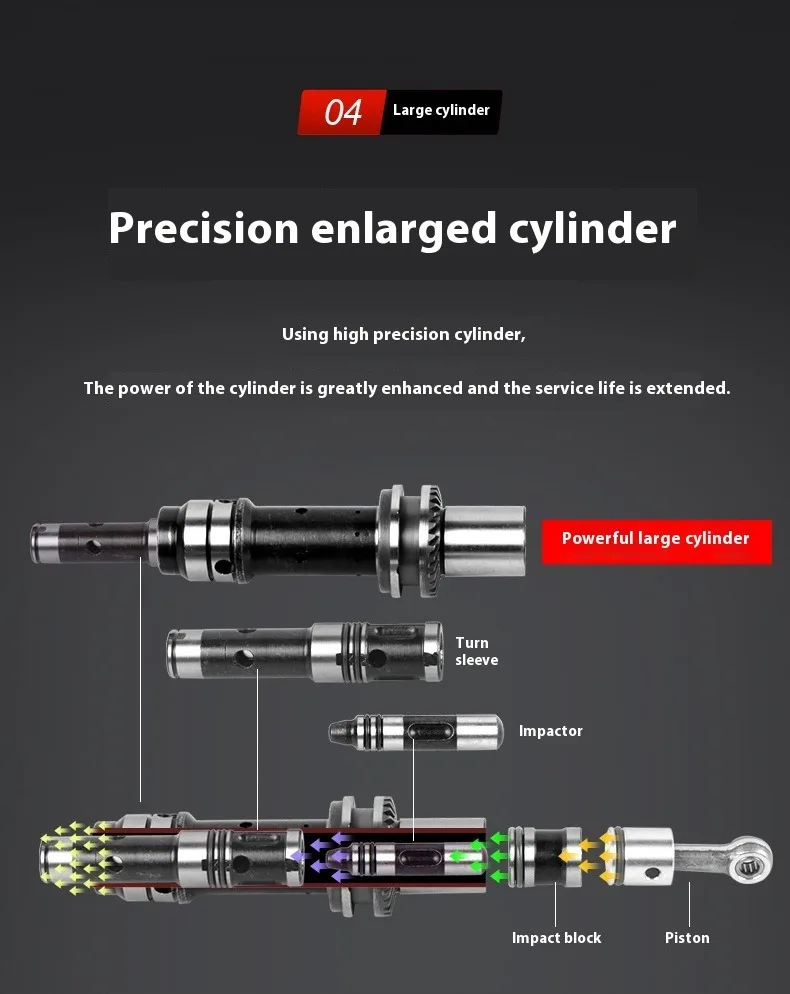 04 Large cylinder

Precision enlarged cylinder

Using high precision cylinder,

The power of the cylinder is greatly enhanced and the service life is extended.

Powerful large cylinder

Turn sleeve

Impactor

Impact block

Piston