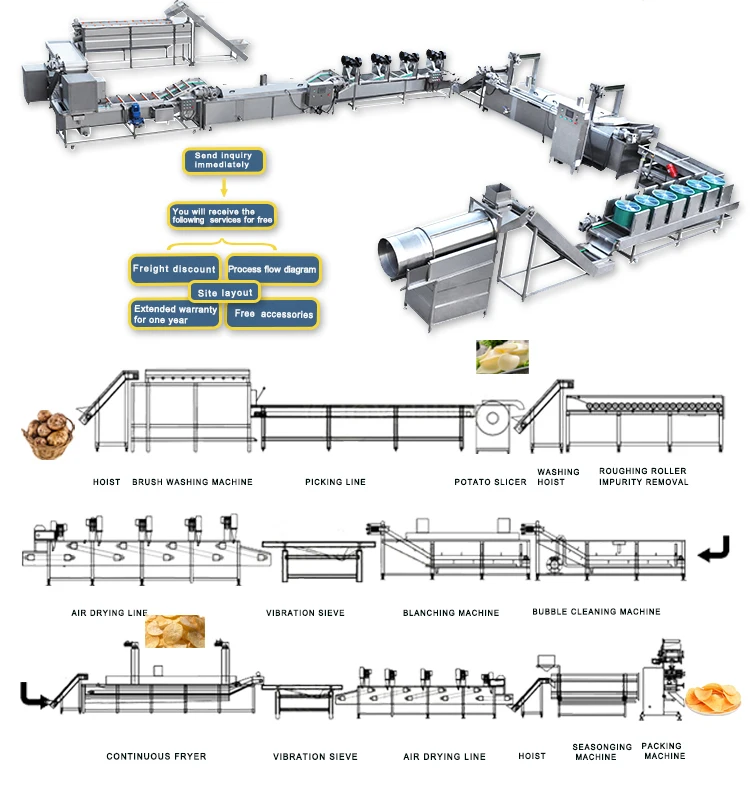 Send inquiry immediately

You will receive the following services for free

Freight discount

Process flow diagram

Site layout

Extended warranty for one year

Free accessories

HOIST BRUSH WASHING MACHINE PICKING LINE POTATO SLICER WASHING HOIST ROUGHING ROLLER IMPURITY REMOVAL

AIR DRYING LINE VIBRATION SIEVE BLANCHING MACHINE BUBBLE CLEANING MACHINE

CONTINUOUS FRYER VIBRATION SIEVE AIR DRYING LINE HOIST SEASONGING MACHINE PACKING MACHINE