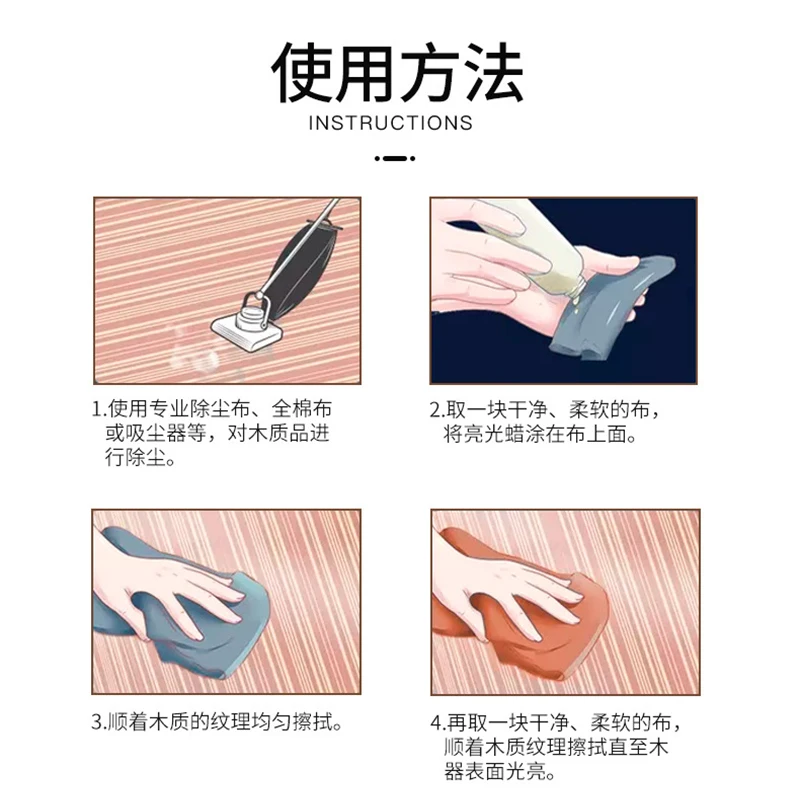 使用方法
INSTRUCTIONS

1.使用专业除尘布、全棉布或吸尘器等，对木质品进行除尘。

2.取一块干净、柔软的布，将亮光蜡涂在布上面。

3.顺着木质的纹理均匀擦拭。

4.再取一块干净、柔软的布，顺着木质纹理擦拭直至木器表面光亮。