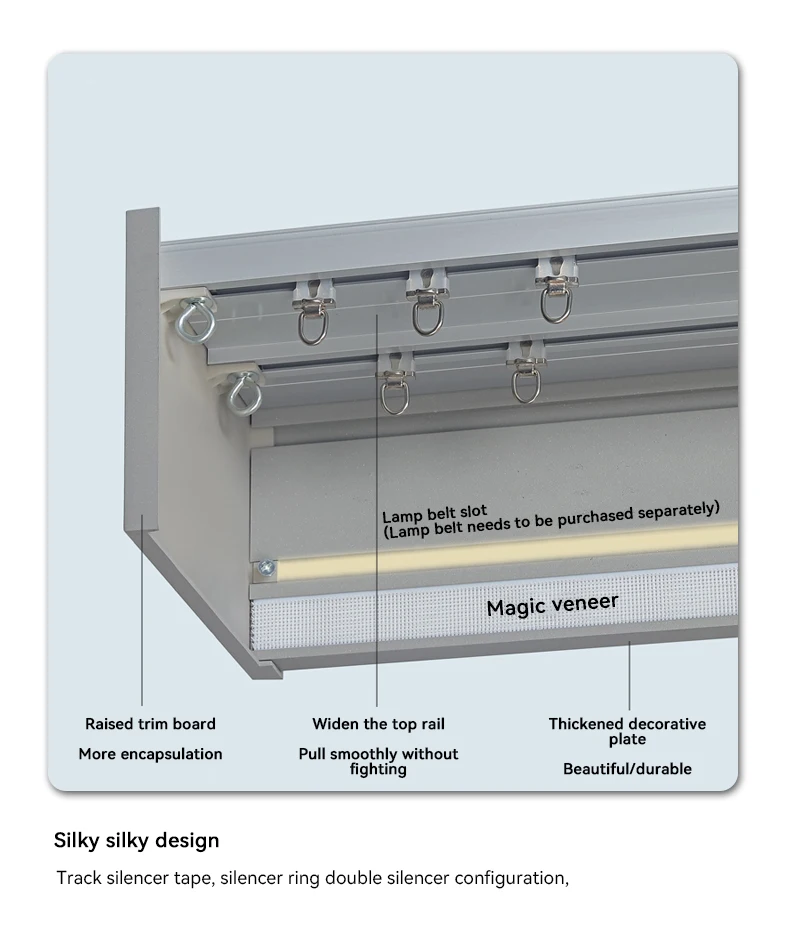 Lamp belt slot
(Lamp belt needs to be purchased separately)

Magic veneer

Raised trim board

More encapsulation

Widen the top rail

Pull smoothly without fighting

Thickened decorative plate

Beautiful/durable

Silky silky design

Track silencer tape, silencer ring double silencer configuration,