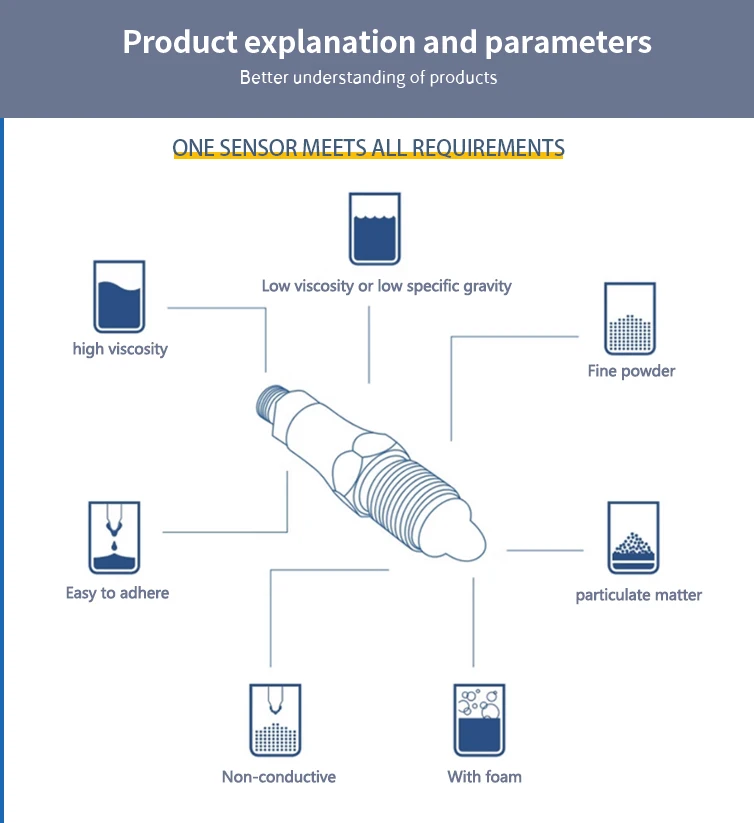 Product explanation and parameters
Better understanding of products

ONE SENSOR MEETS ALL REQUIREMENTS

Low viscosity or low specific gravity

high viscosity

Fine powder

Easy to adhere

particulate matter

Non-conductive

With foam