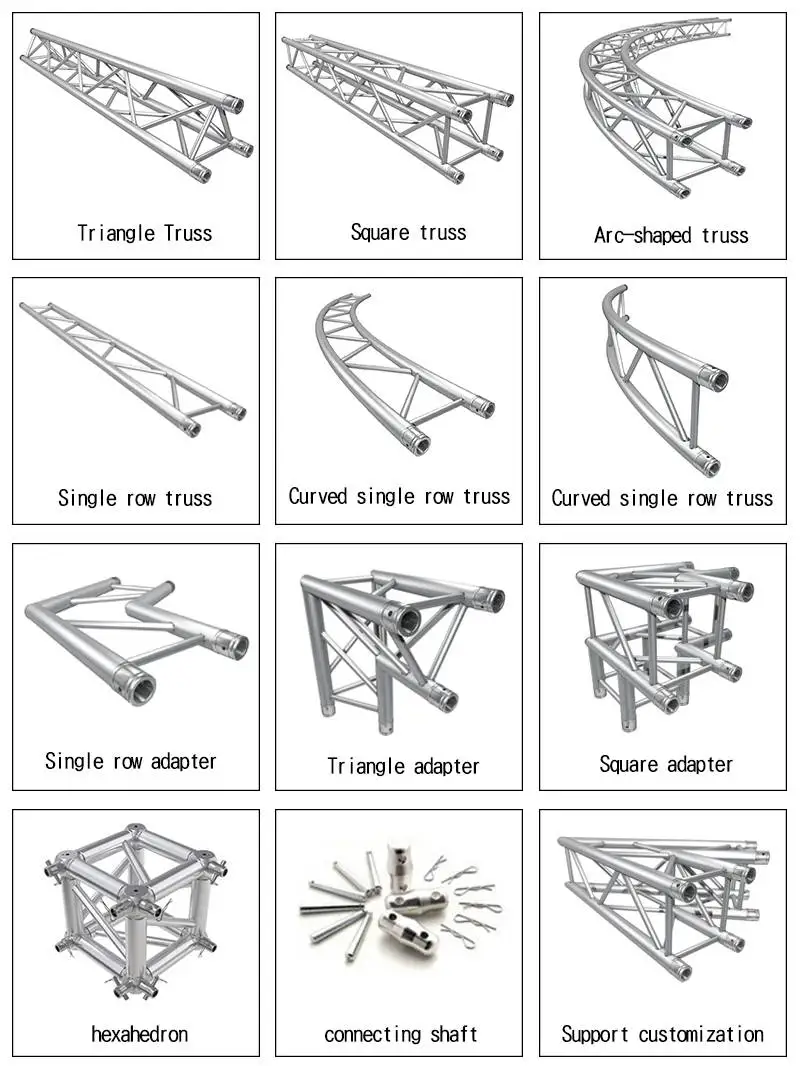 Triangle Truss

Square truss

Arc-shaped truss

Single row truss

Curved single row truss

Curved single row truss

Single row adapter

Triangle adapter

Square adapter

hexahedron

connecting shaft

Support customization