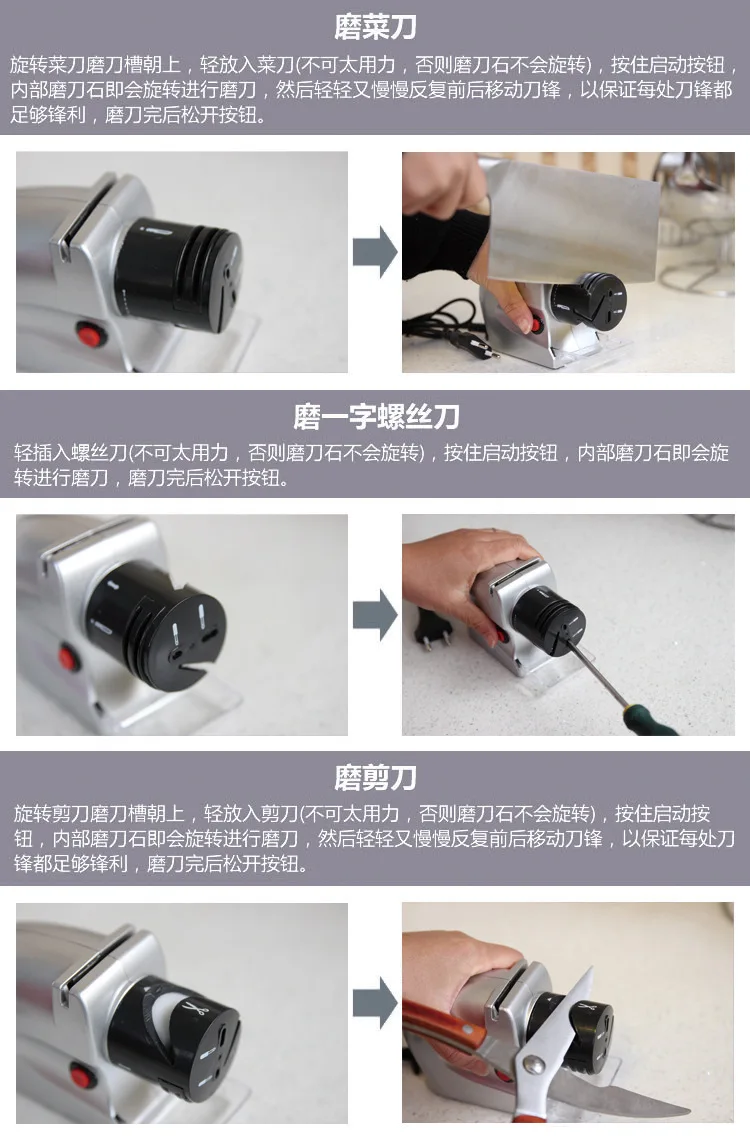 磨菜刀

旋转菜刀磨刀槽朝上，轻放入菜刀(不可太用力，否则磨刀石不会旋转)，按住启动按钮，内部磨刀石即会旋转进行磨刀，然后轻轻又慢慢反复前后移动刀锋，以保证每处刀锋都足够锋利，磨刀完后松开按钮。

磨一字螺丝刀

轻插入螺丝刀(不可太用力，否则磨刀石不会旋转)，按住启动按钮，内部磨刀石即会旋转进行磨刀，磨刀完后松开按钮。

磨剪刀

旋转剪刀磨刀槽朝上，轻放入剪刀(不可太用力，否则磨刀石不会旋转)，按住启动按钮，内部磨刀石即会旋转进行磨刀，然后轻轻又慢慢反复前后移动刀锋，以保证每处刀锋都足够锋利，磨刀完后松开按钮。