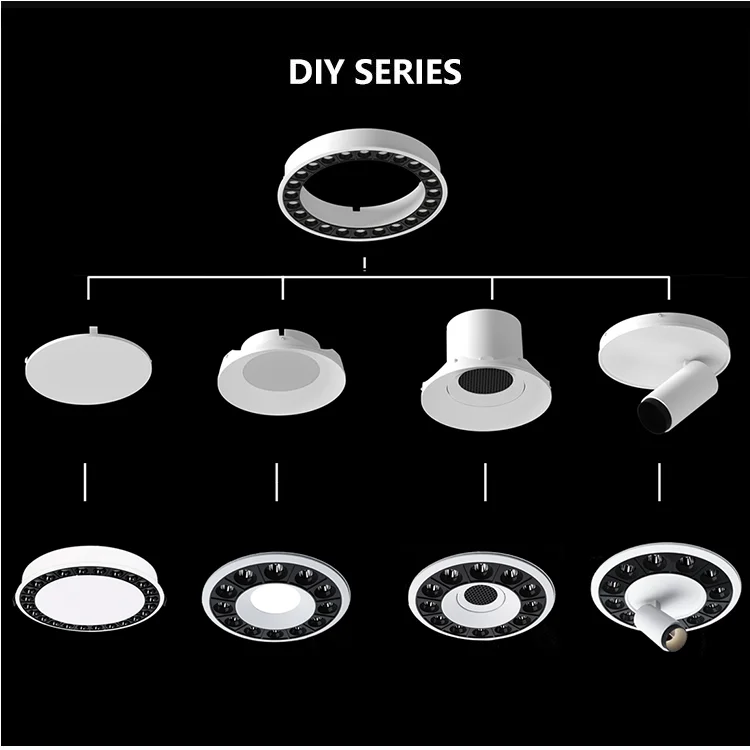 DIY SERIES