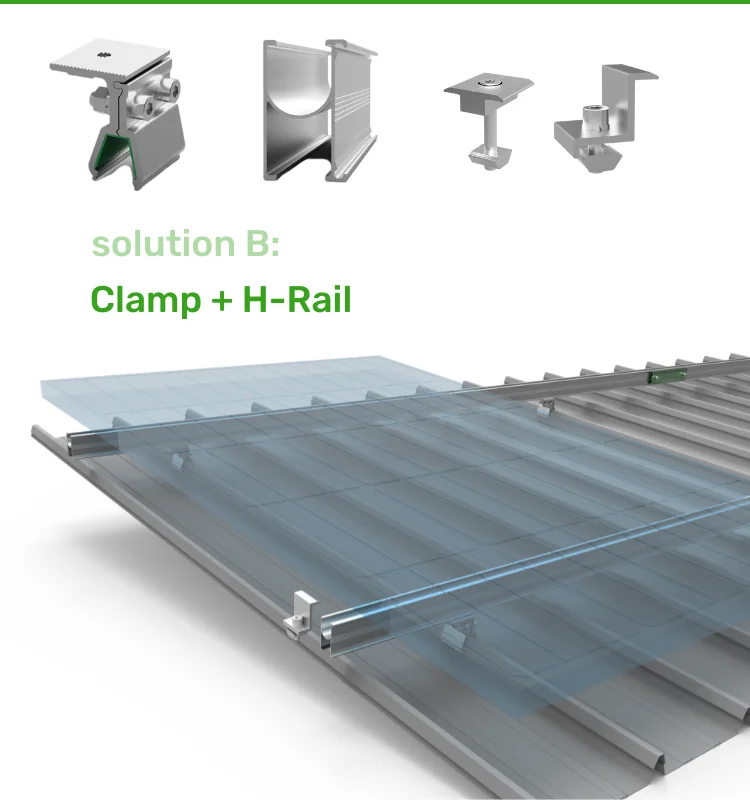 solution B:

Clamp + H-Rail