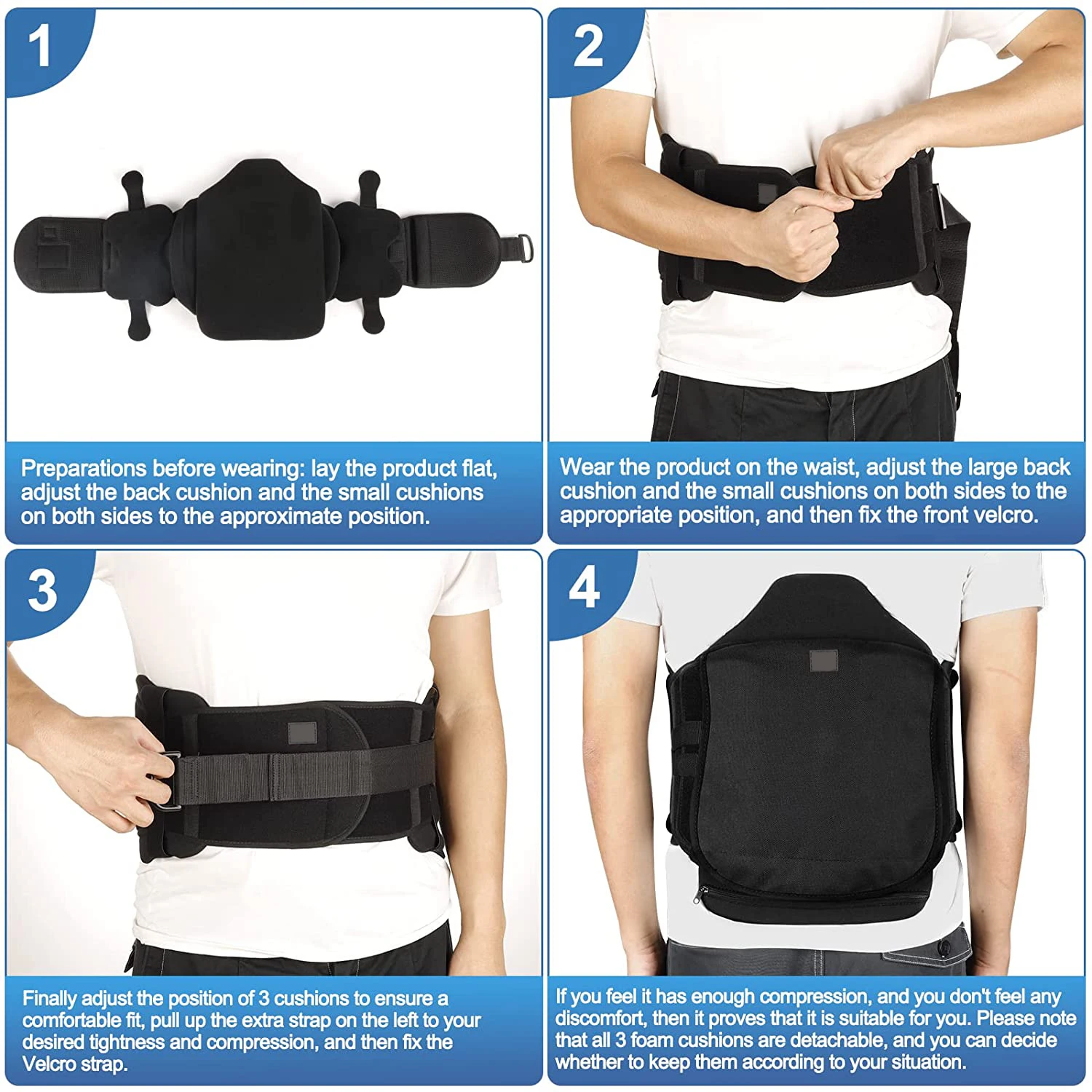 1

Preparations before wearing: lay the product flat, adjust the back cushion and the small cushions on both sides to the approximate position.

2

Wear the product on the waist, adjust the large back cushion and the small cushions on both sides to the appropriate position, and then fix the front velcro.

3

Finally adjust the position of 3 cushions to ensure a comfortable fit, pull up the extra strap on the left to your desired tightness and compression, and then fix the Velcro strap.

4

If you feel it has enough compression, and you don't feel any discomfort, then it proves that it is suitable for you. Please note that all 3 foam cushions are detachable, and you can decide whether to keep them according to your situation.