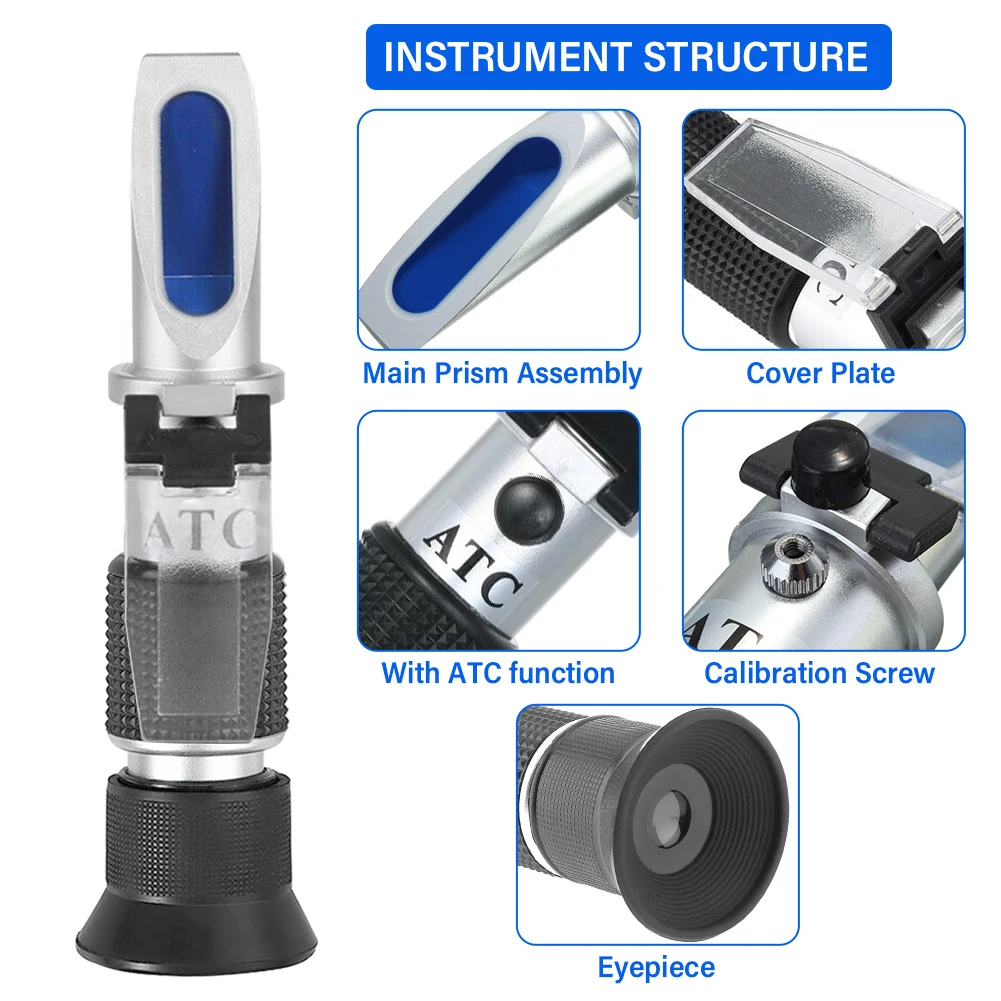 INSTRUMENT STRUCTURE

ATC

Main Prism Assembly

Cover Plate

ATC

With ATC function

Calibration Screw

Eyepiece