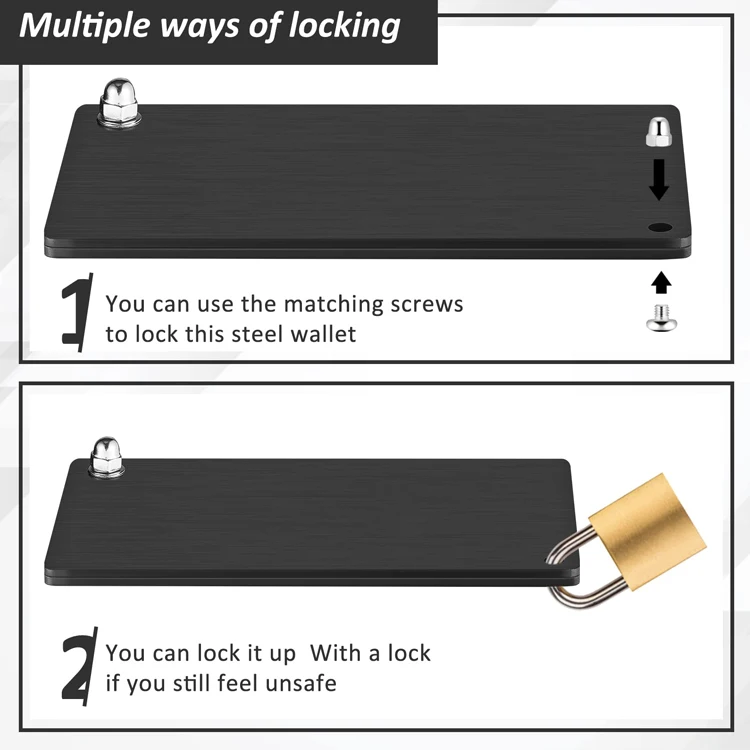 Multiple ways of locking

1 You can use the matching screws to lock this steel wallet

2 You can lock it up  With a lock if you still feel unsafe