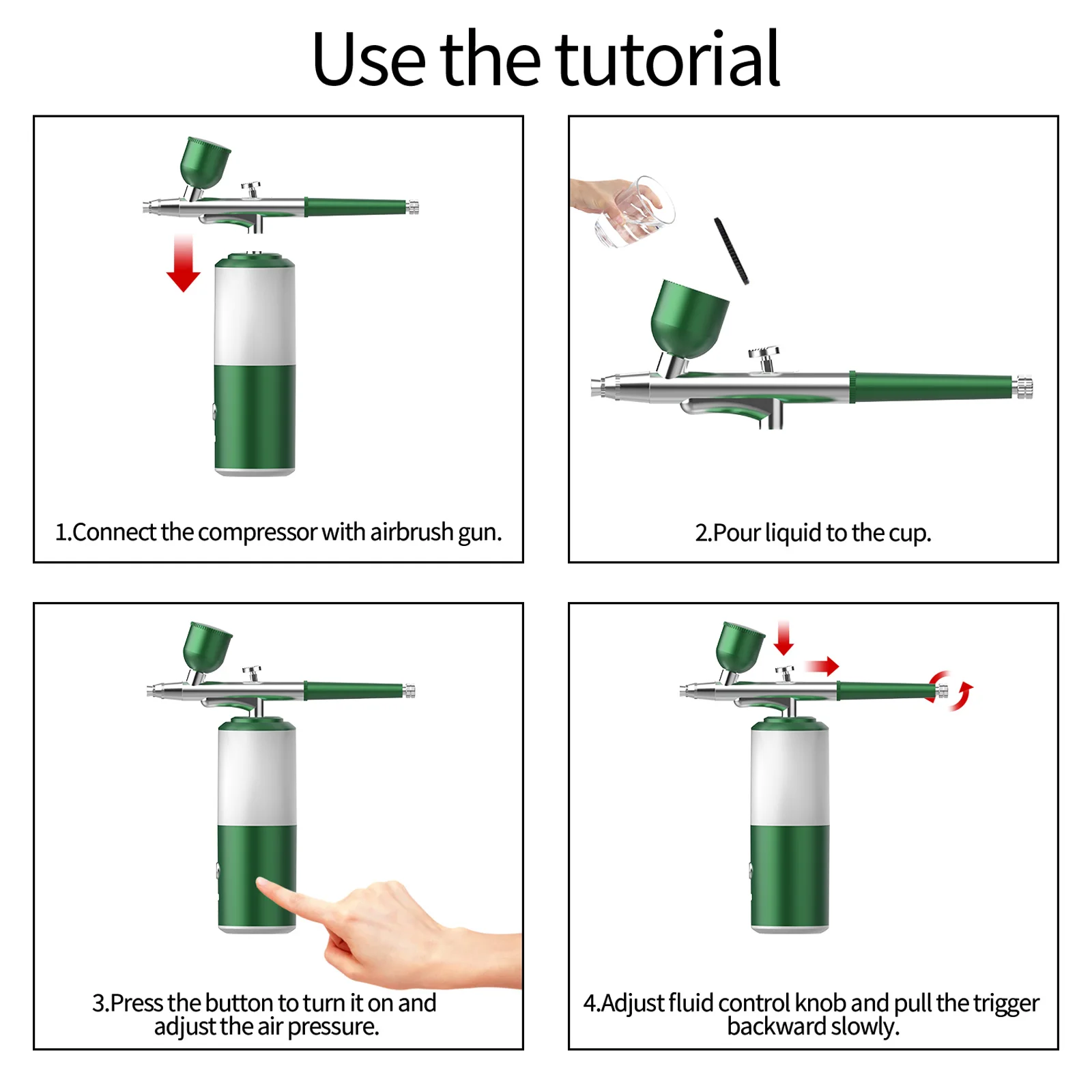 Use the tutorial

1.Connect the compressor with airbrush gun.

2.Pour liquid to the cup.

3.Press the button to turn it on and adjust the air pressure.

4.Adjust fluid control knob and pull the trigger backward slowly.