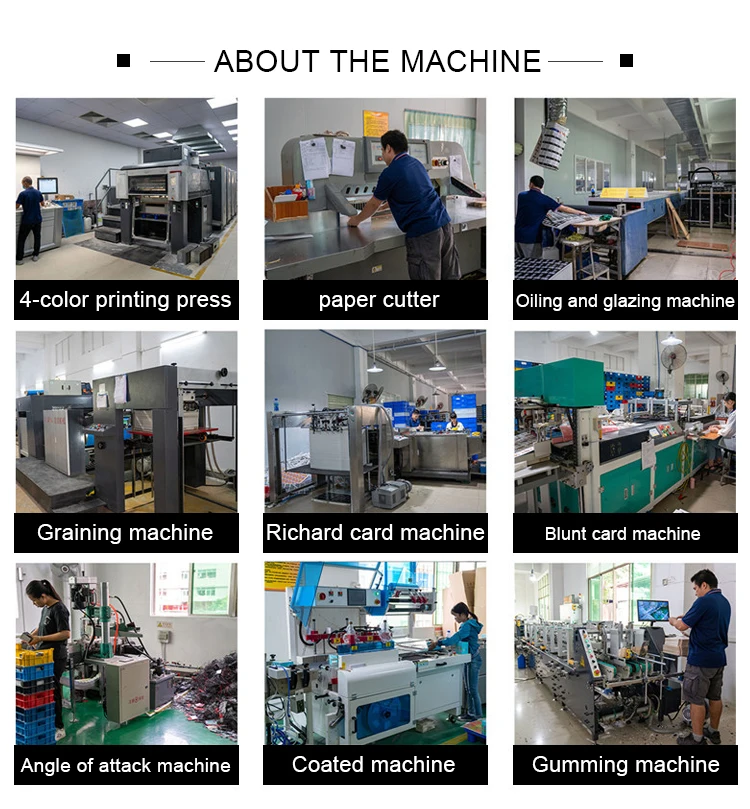 ABOUT THE MACHINE

4-color printing press

paper cutter

Oiling and glazing machine

Graining machine

Richard card machine

Blunt card machine

Angle of attack machine

Coated machine

Gumming machine