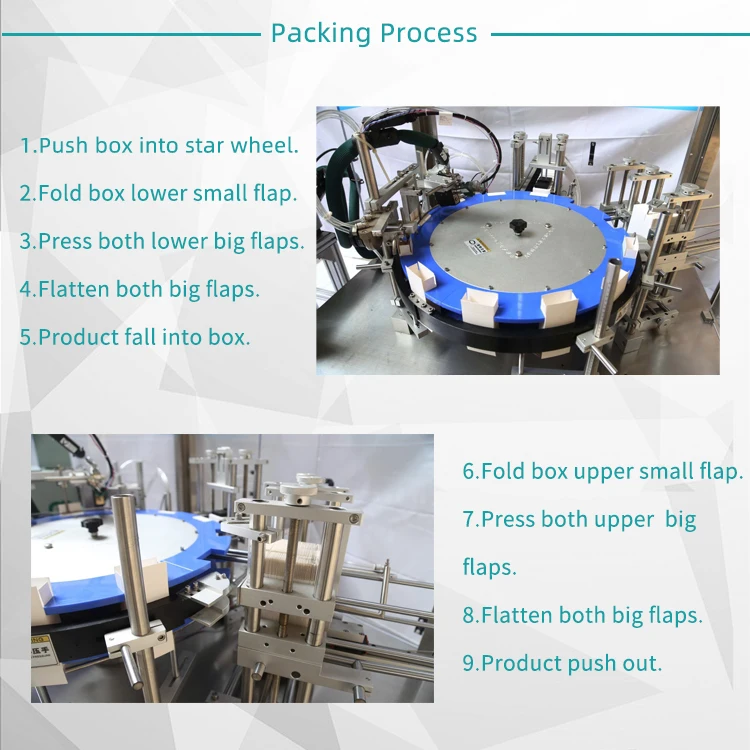 Packing Process

1.Push box into star wheel.

2.Fold box lower small flap.

3.Press both lower big flaps.

4.Flatten both big flaps.

5.Product fall into box.

6.Fold box upper small flap.

7.Press both upper big flaps.

8.Flatten both big flaps.

9.Product push out.