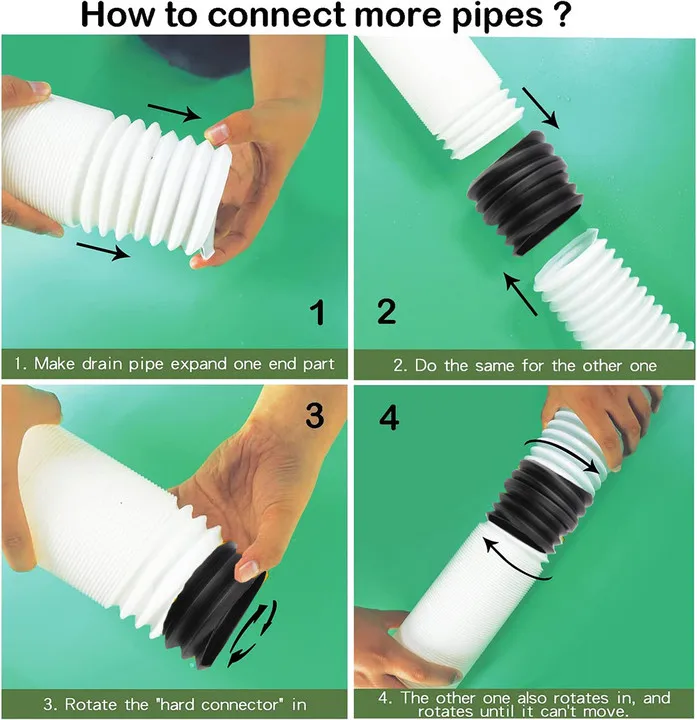 How to connect more pipes ?

1

1. Make drain pipe expand one end part

2

2. Do the same for the other one

3

3. Rotate the "hard connector" in

4

4. The other one also rotates in, and rotates until it can't move.