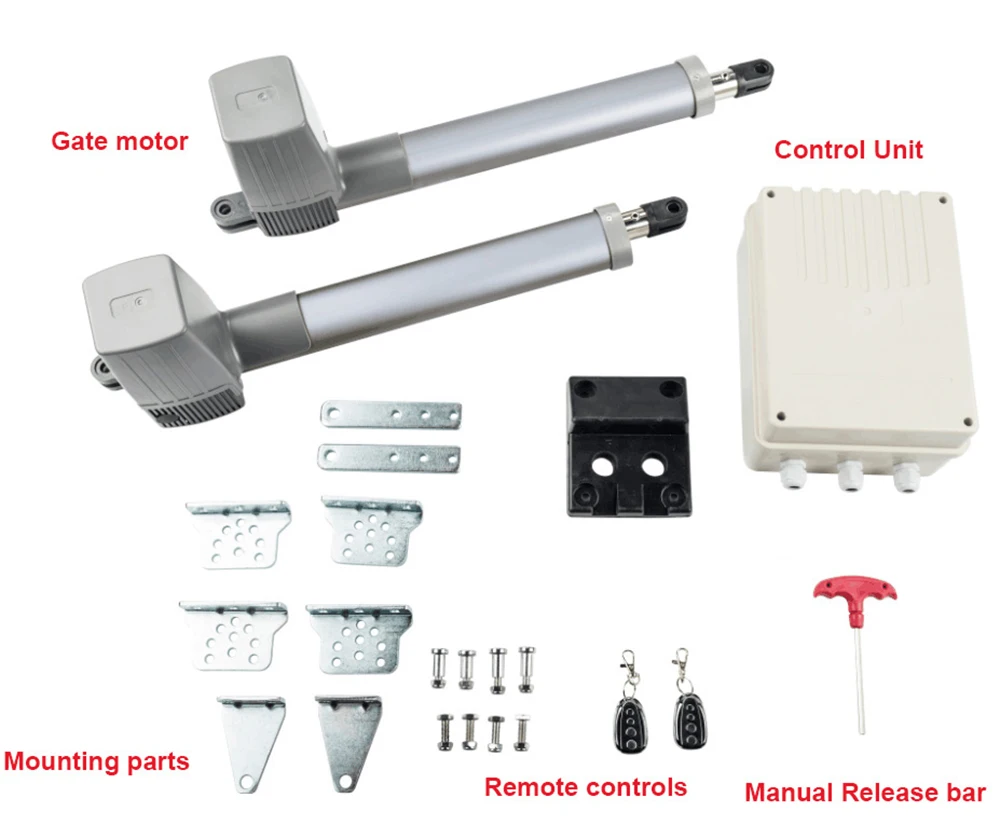 Gate motor

Control Unit

Mounting parts

Remote controls

Manual Release bar