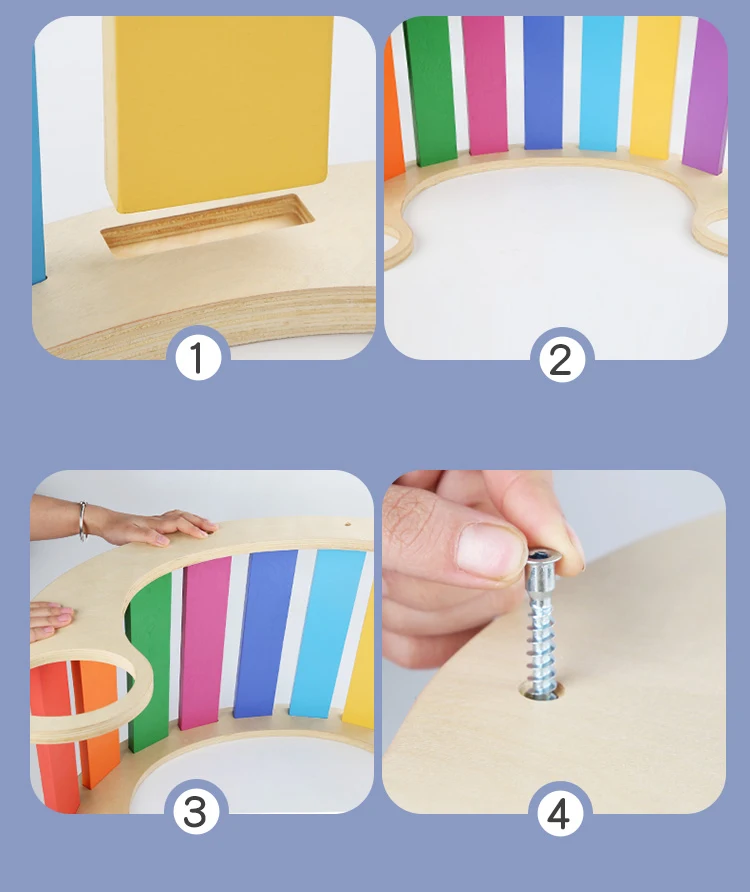 1

2

3

4