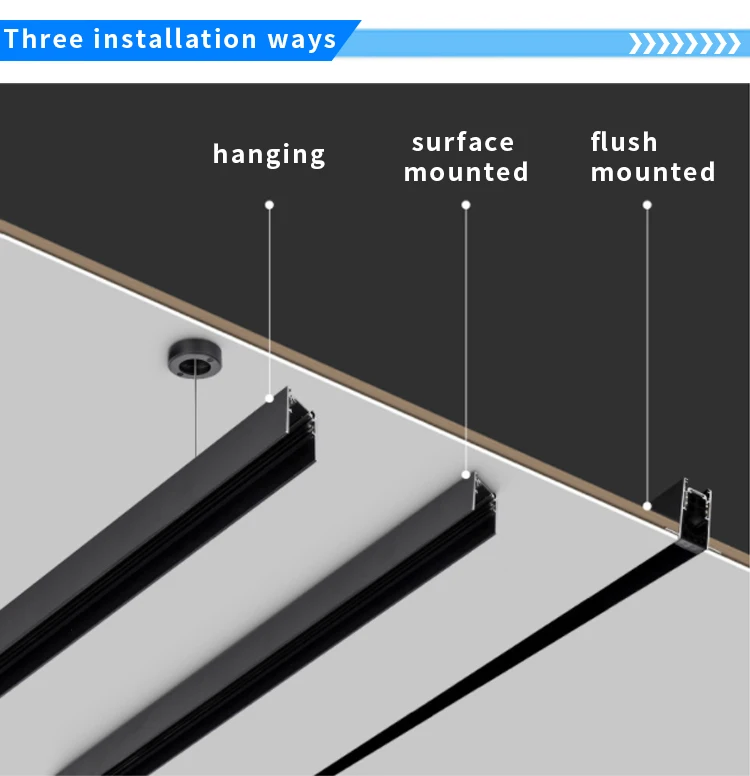 Three installation ways

hanging

surface mounted

flush mounted