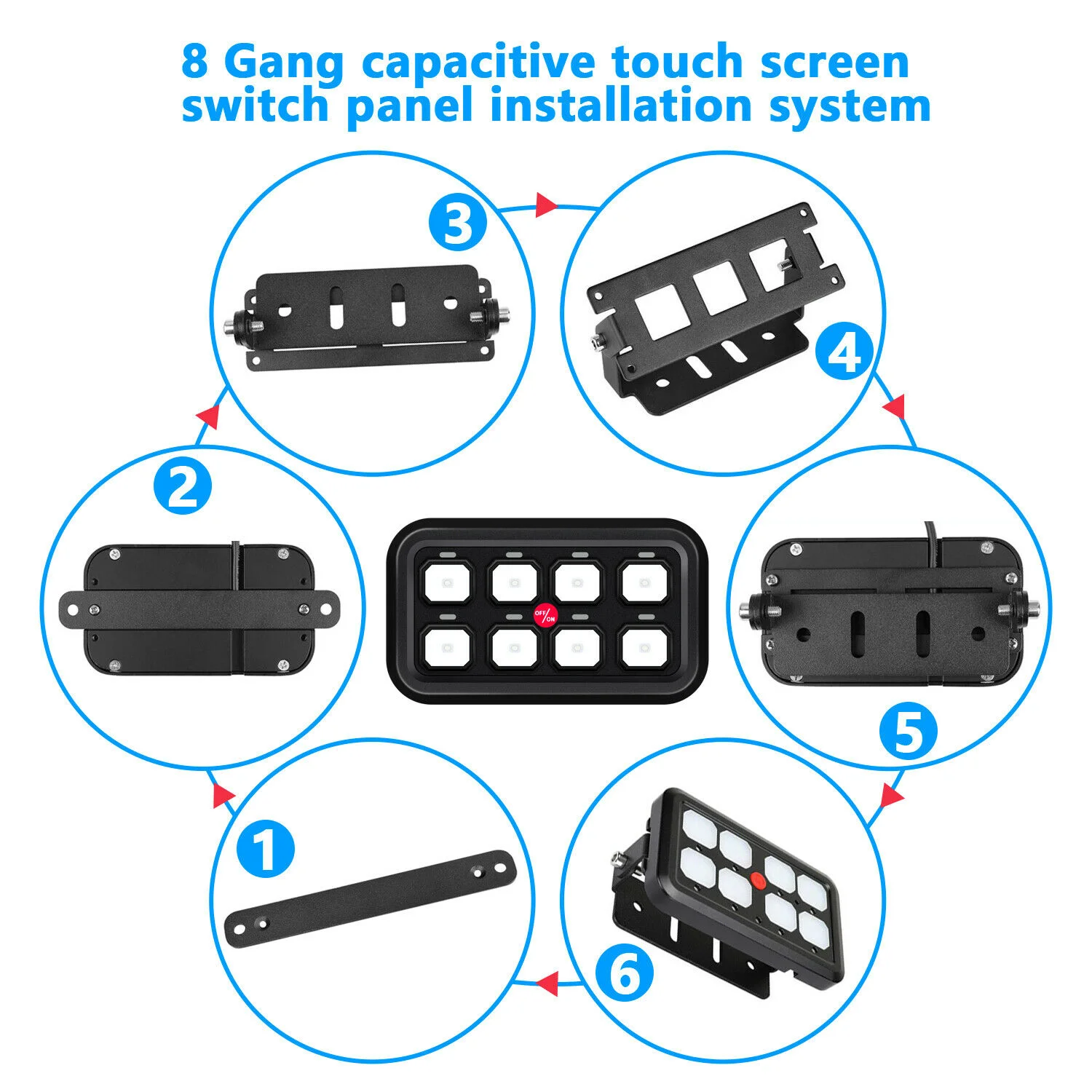 8 Gang capacitive touch screen switch panel installation system

3

4

2

OFF/ON

5

1

6