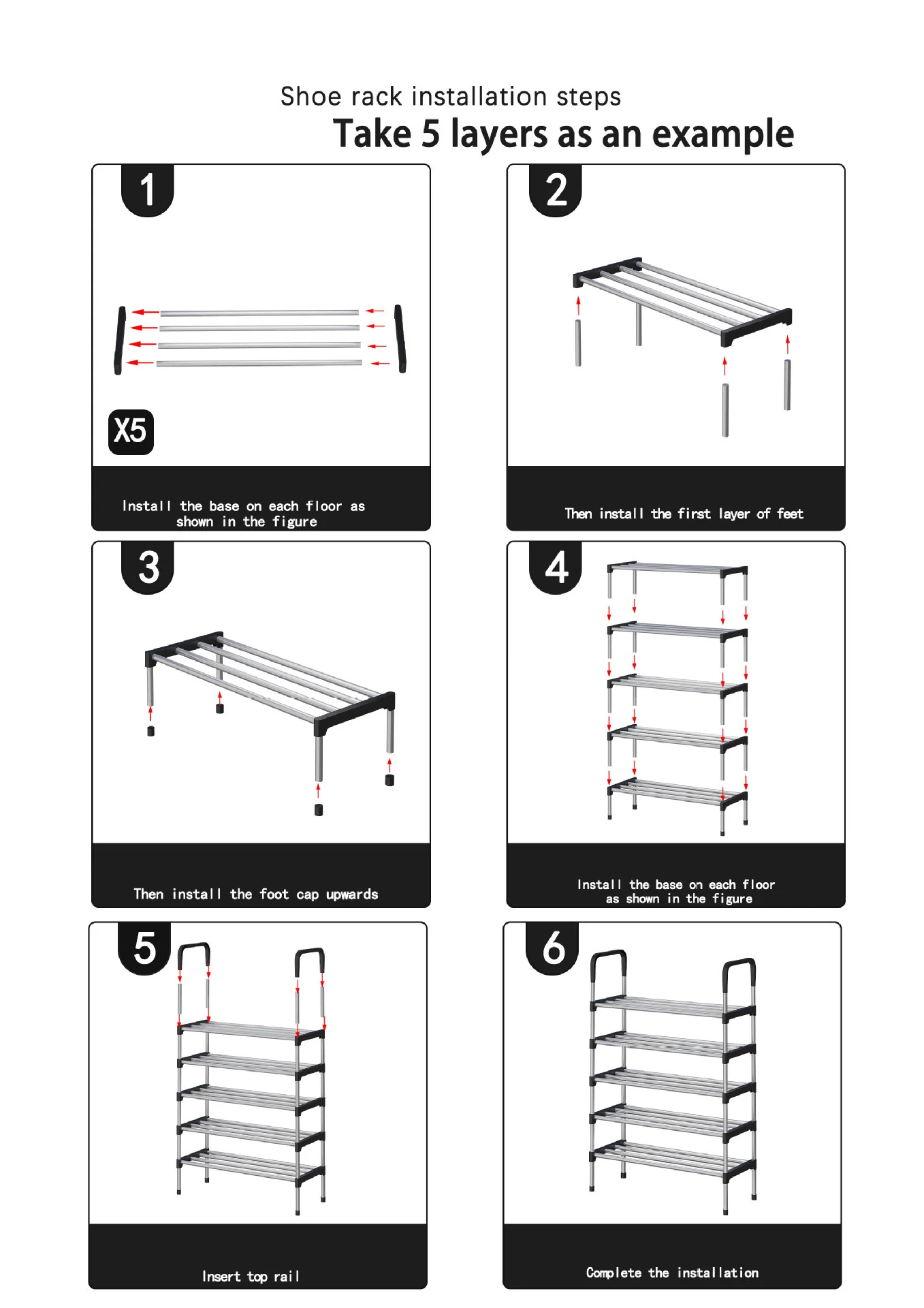 Shoe rack installation steps
Take 5 layers as an example

1

X5

Install the base on each floor as shown in the figure

2

Then install the first layer of feet

3

Then install the foot cap upwards

4

Install the base on each floor as shown in the figure

5

Insert top rail

6

Complete the installation