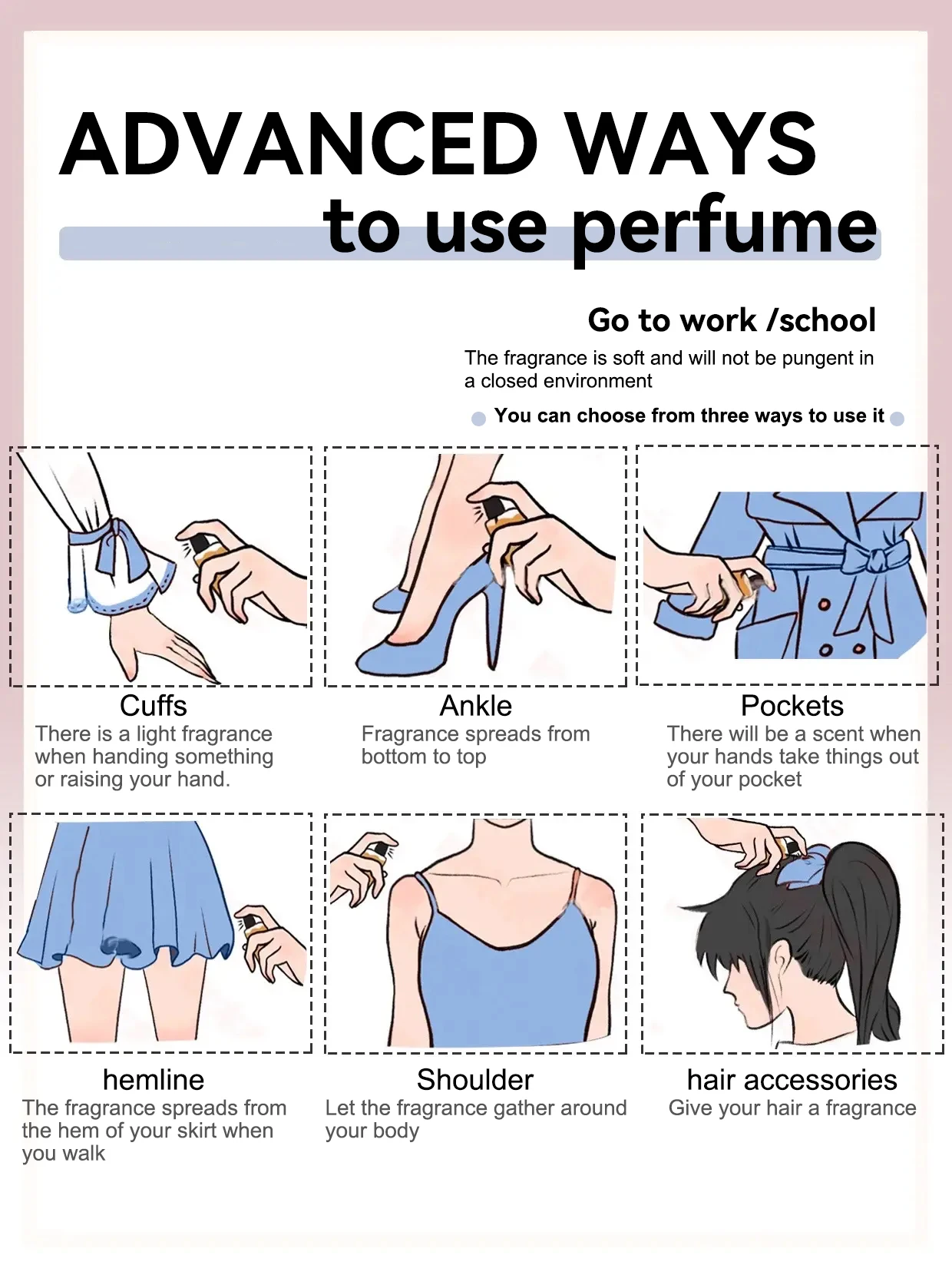 ADVANCED WAYS
to use perfume

Go to work /school

The fragrance is soft and will not be pungent in a closed environment

You can choose from three ways to use it

Cuffs
There is a light fragrance when handing something or raising your hand.

Ankle
Fragrance spreads from bottom to top

Pockets
There will be a scent when your hands take things out of your pocket

hemline
The fragrance spreads from the hem of your skirt when you walk

Shoulder
Let the fragrance gather around your body

hair accessories
Give your hair a fragrance