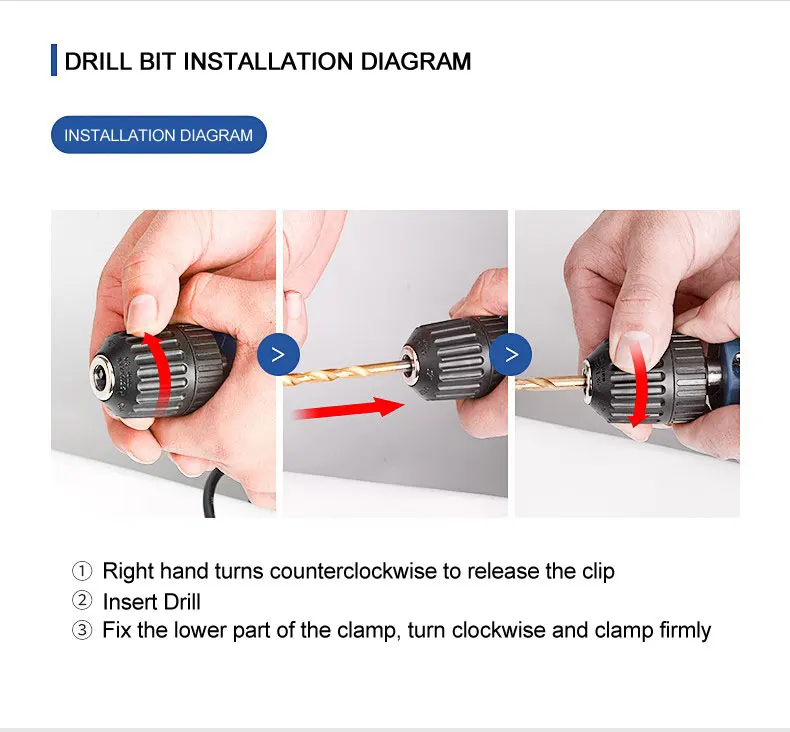 DRILL BIT INSTALLATION DIAGRAM

INSTALLATION DIAGRAM

>

>

① Right hand turns counterclockwise to release the clip
② Insert Drill
③ Fix the lower part of the clamp, turn clockwise and clamp firmly