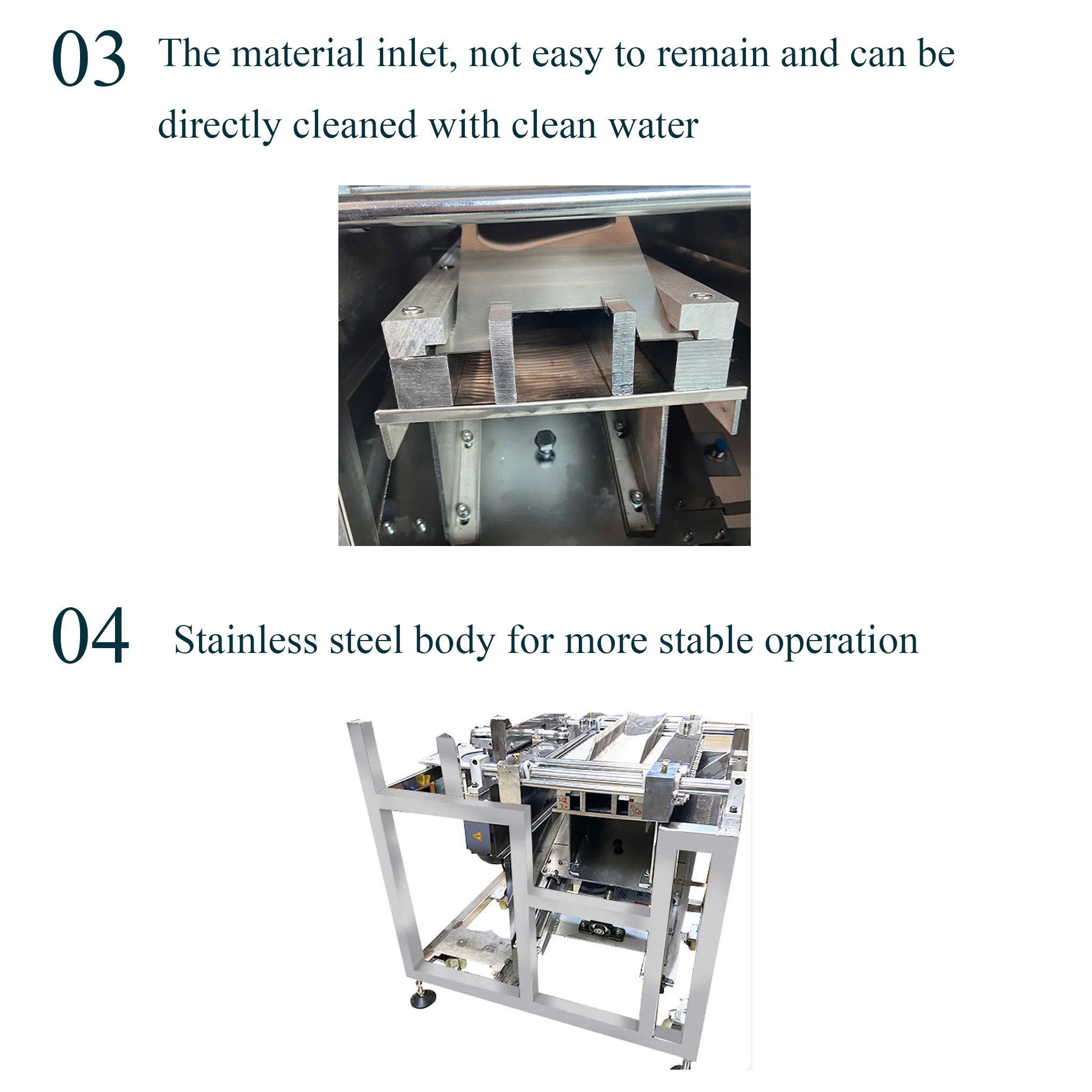 03 The material inlet, not easy to remain and can be directly cleaned with clean water

04 Stainless steel body for more stable operation