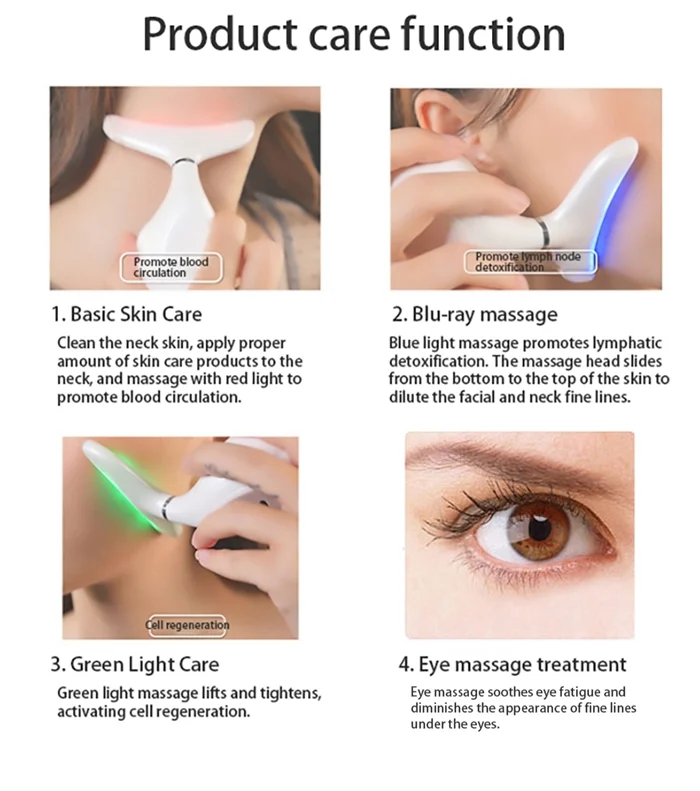 Product care function

Promote blood circulation

1. Basic Skin Care

Clean the neck skin, apply proper amount of skin care products to the neck, and massage with red light to promote blood circulation.

Promote lymph node detoxification

2. Blu-ray massage

Blue light massage promotes lymphatic detoxification. The massage head slides from the bottom to the top of the skin to dilute the facial and neck fine lines.

Cell regeneration

3. Green Light Care

Green light massage lifts and tightens, activating cell regeneration.

4. Eye massage treatment

Eye massage soothes eye fatigue and diminishes the appearance of fine lines under the eyes.